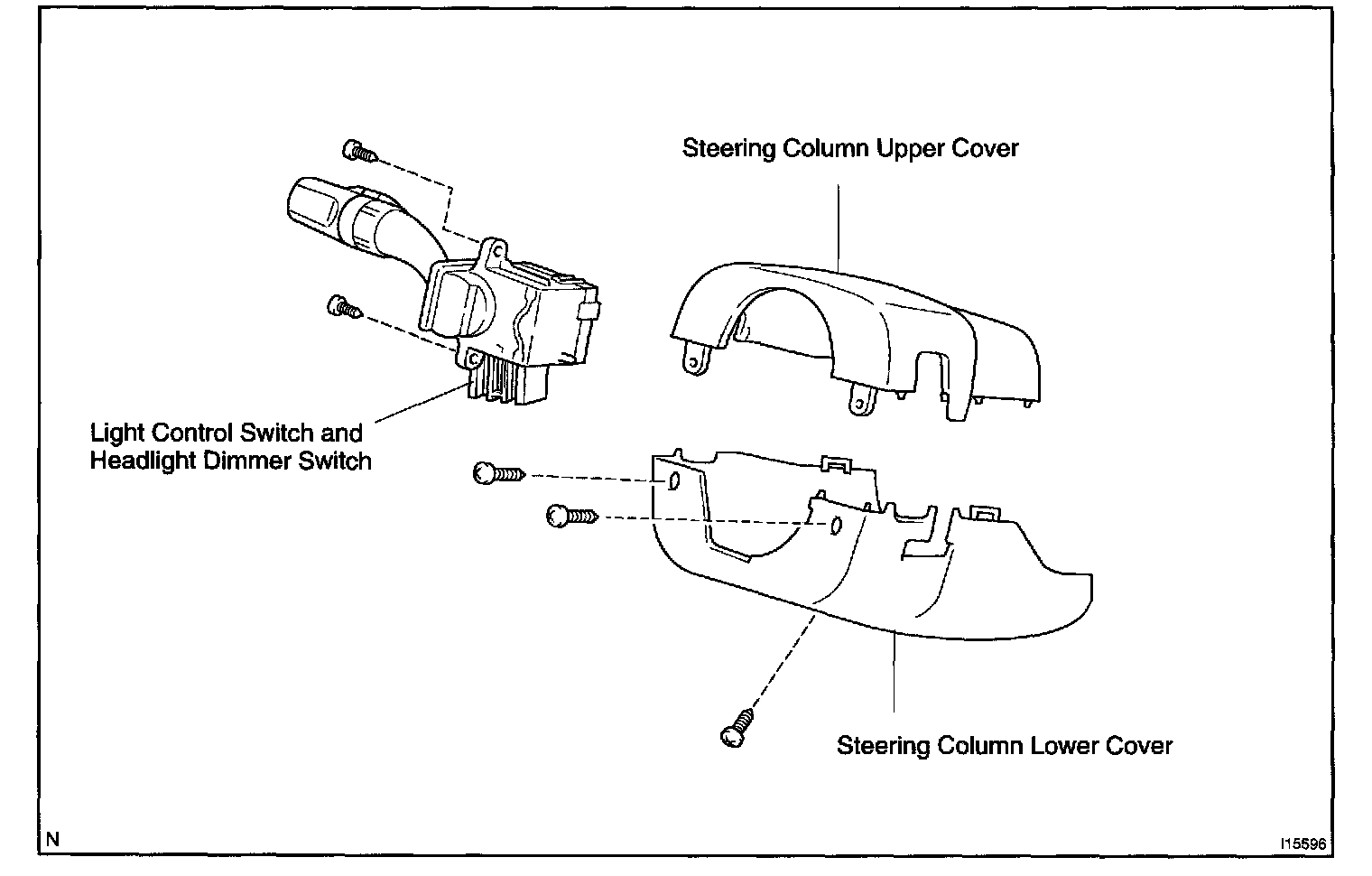 Steering Column Upper Cover

Light Control Switch and Headlight Dimmer Switch

Steering Column Lower Cover

N

I15596