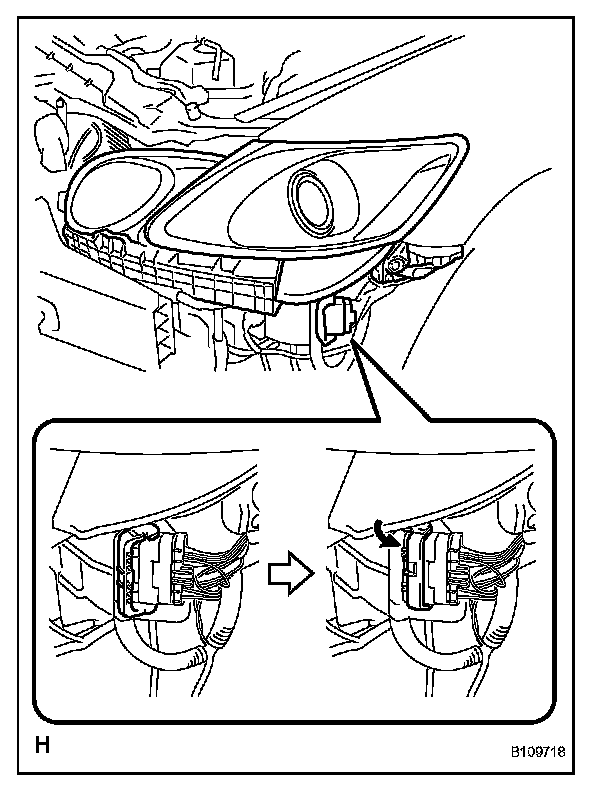 H

B109718