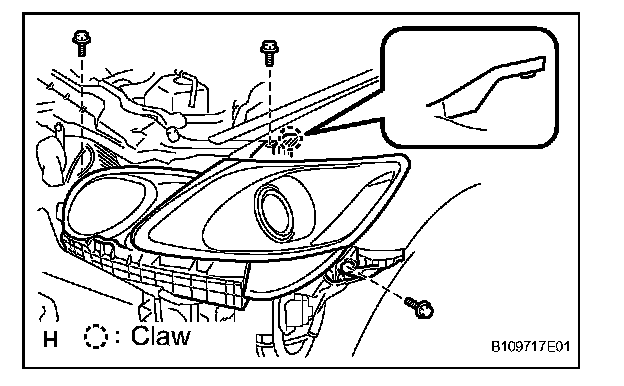 H
: Claw
B109717E01