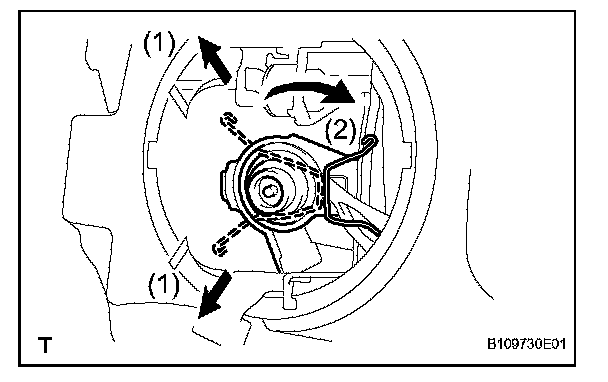 (1)

(2)

(1)

T

B109730E01