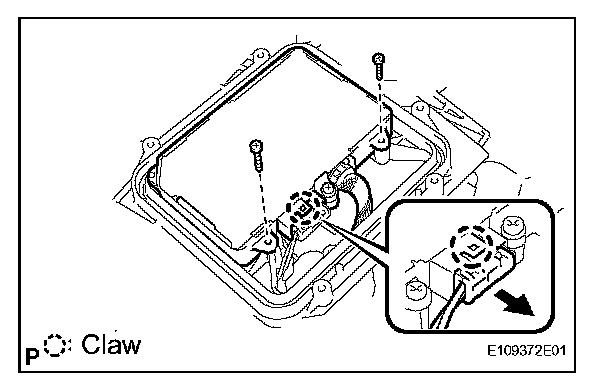 P : Claw

E109372E01