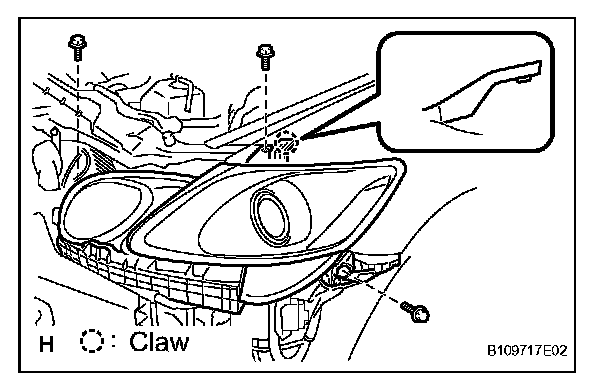 H : Claw

B109717E02