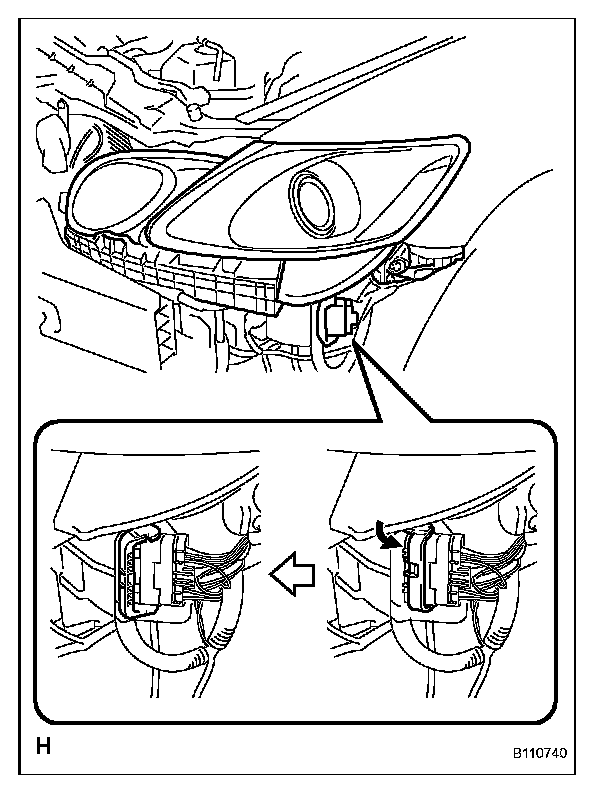 H

B110740