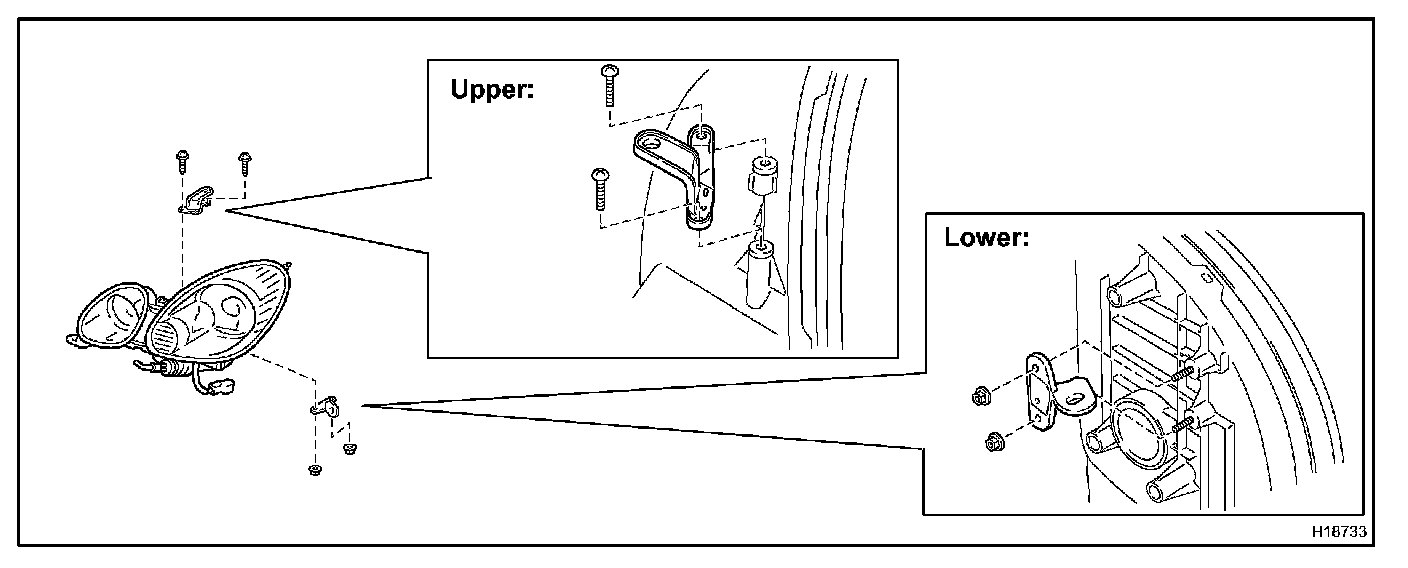 Upper:

Lower:

H18733