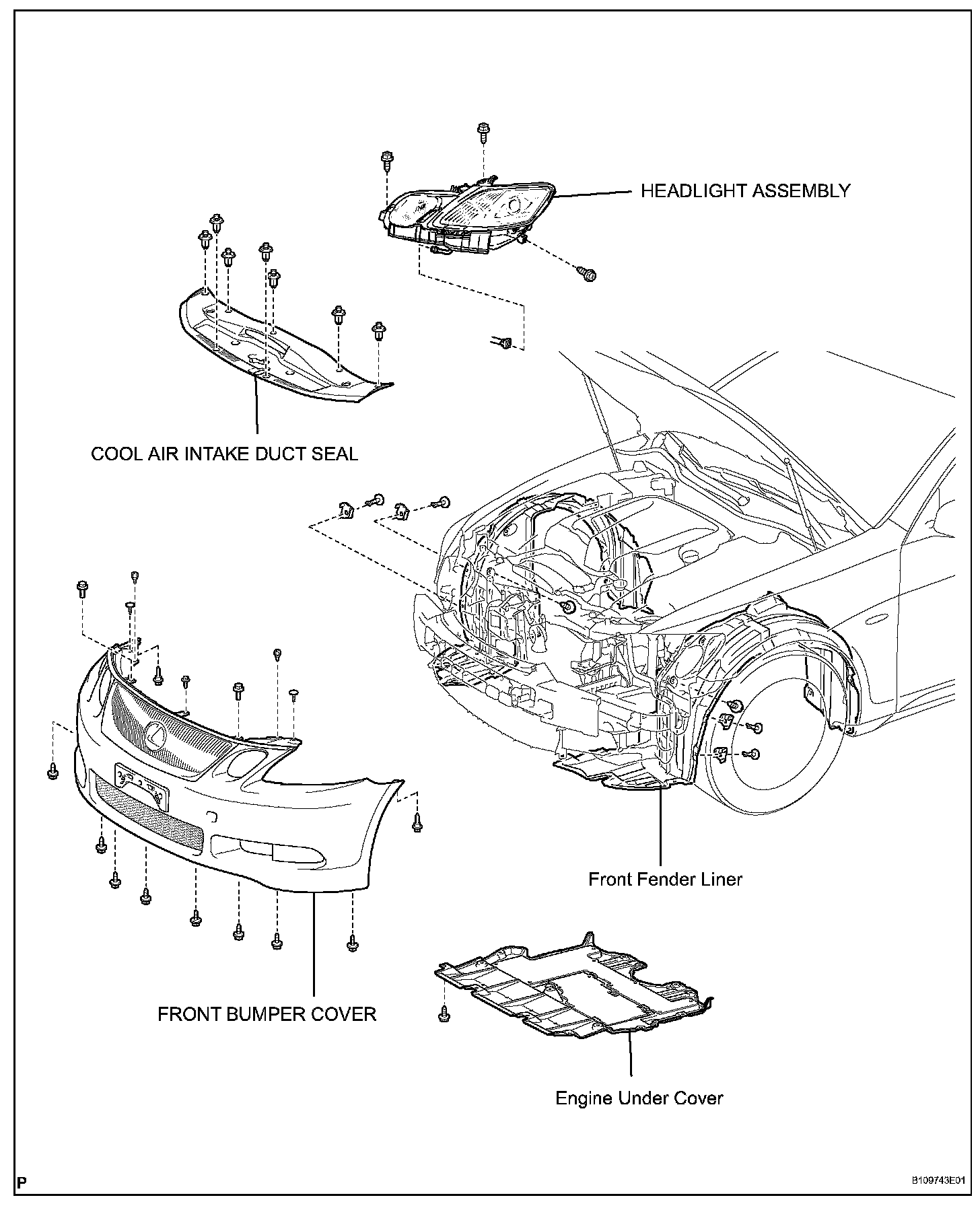 HEADLIGHT ASSEMBLY

COOL AIR INTAKE DUCT SEAL

Front Fender Liner

FRONT BUMPER COVER

Engine Under Cover

P

B109743E01