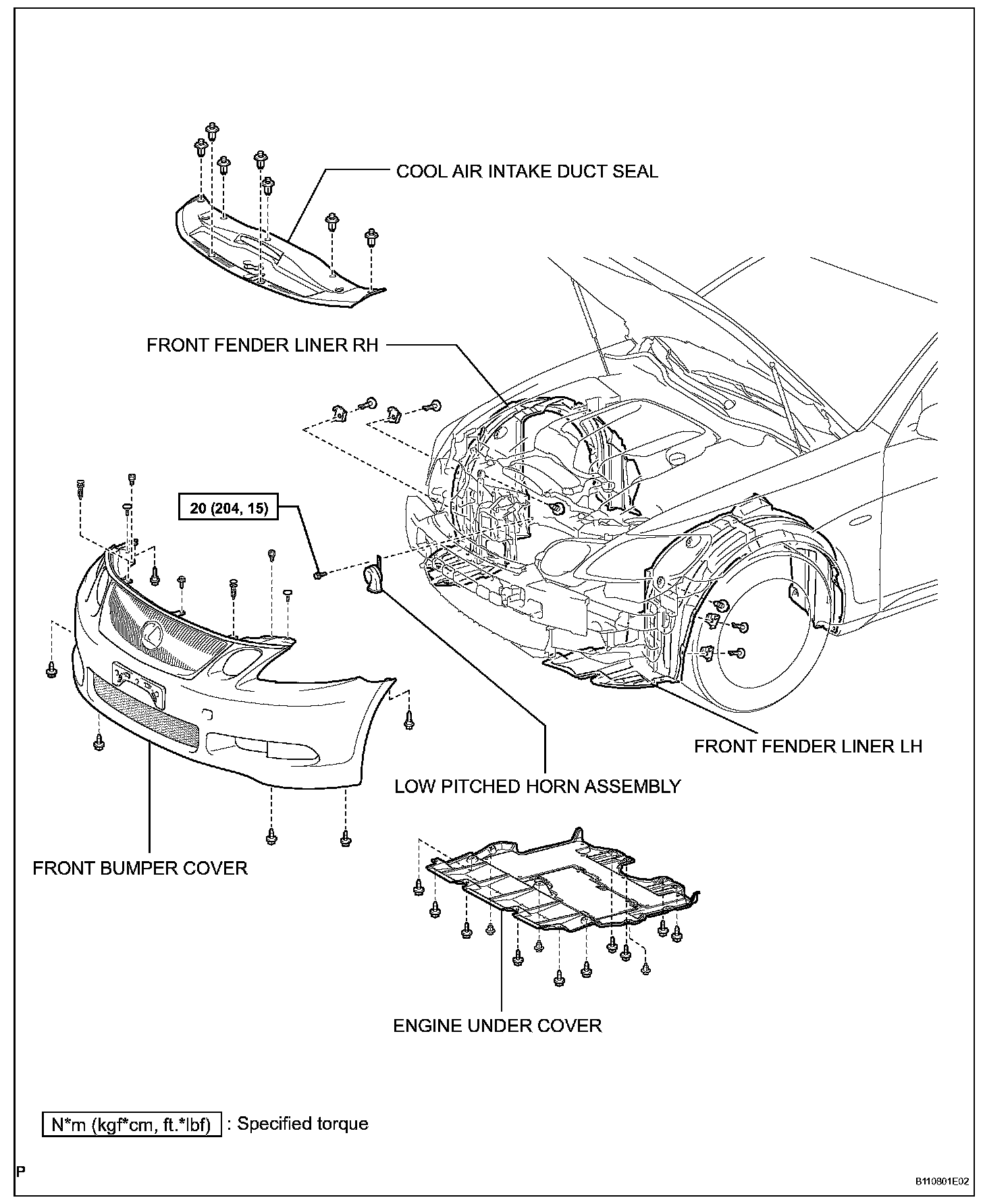 COOL AIR INTAKE DUCT SEAL

FRONT FENDER LINER RH

20 (204, 15)

FRONT FENDER LINER LH

LOW PITCHED HORN ASSEMBLY

FRONT BUMPER COVER

ENGINE UNDER COVER

N*m (kgf*cm, ft.*lbf) : Specified torque

P

B110801E02