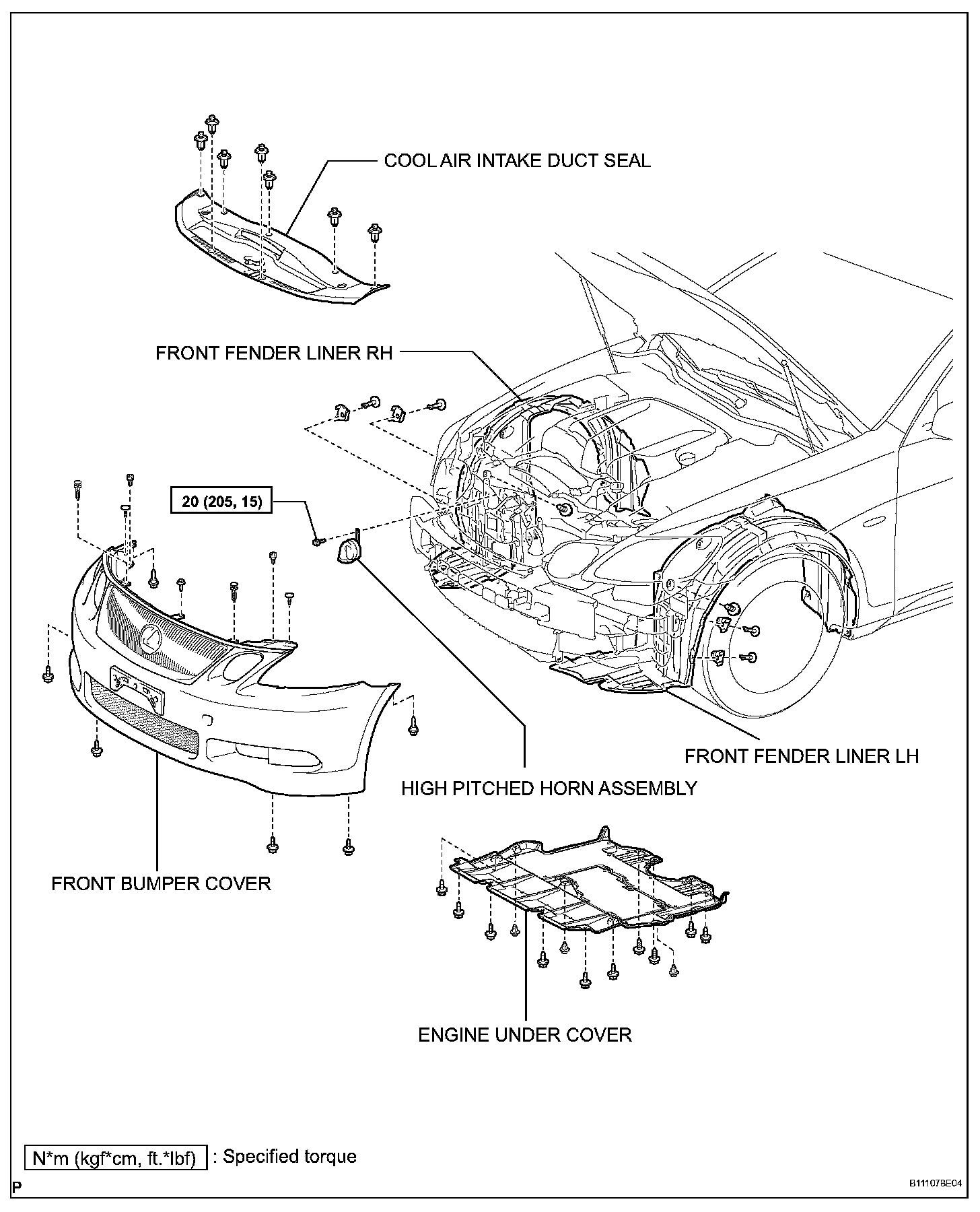 COOL AIR INTAKE DUCT SEAL

FRONT FENDER LINER RH

20 (205, 15)

FRONT FENDER LINER LH

HIGH PITCHED HORN ASSEMBLY

FRONT BUMPER COVER

ENGINE UNDER COVER

N*m (kgf*cm, ft.*lbf) : Specified torque

P

B111078E04