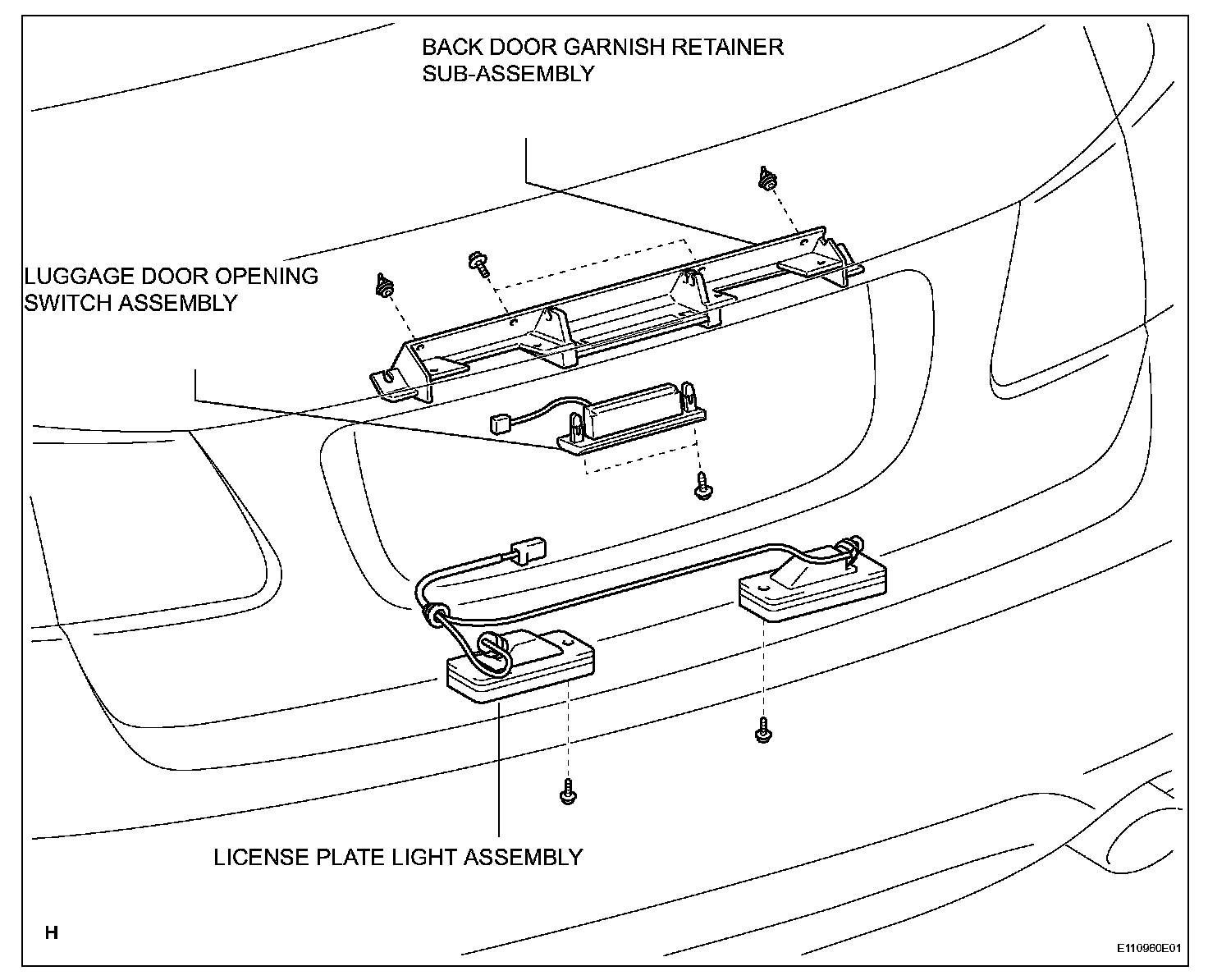 BACK DOOR GARNISH RETAINER SUB-ASSEMBLY

LUGGAGE DOOR OPENING SWITCH ASSEMBLY

LICENSE PLATE LIGHT ASSEMBLY

H

E110960E01