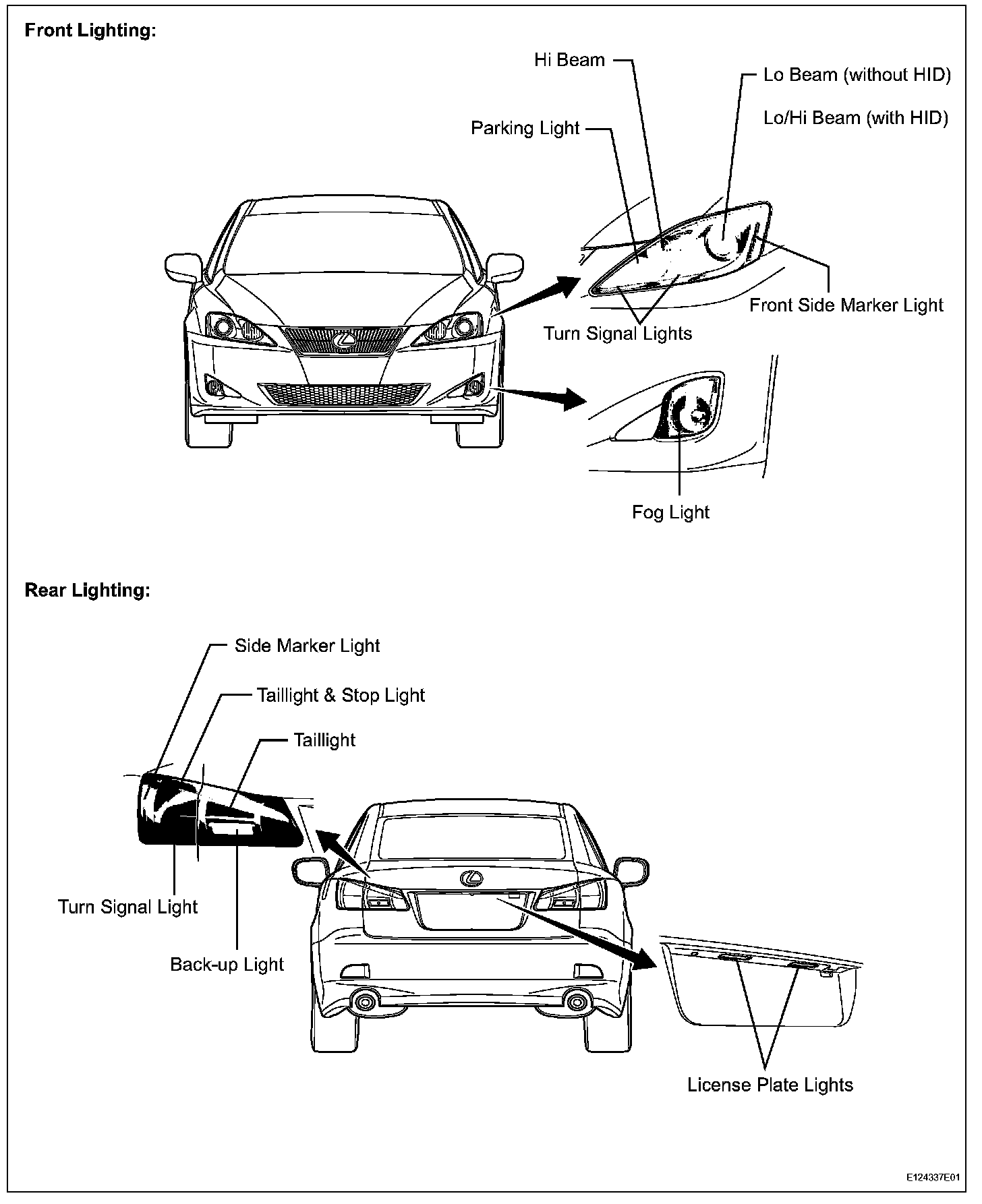 Front Lighting:

Hi Beam

Lo Beam (without HID)

Lo/Hi Beam (with HID)

Parking Light

Front Side Marker Light

Turn Signal Lights

Fog Light

Rear Lighting:

Side Marker Light

Taillight & Stop Light

Taillight

Turn Signal Light

Back-up Light

License Plate Lights

E124337E01