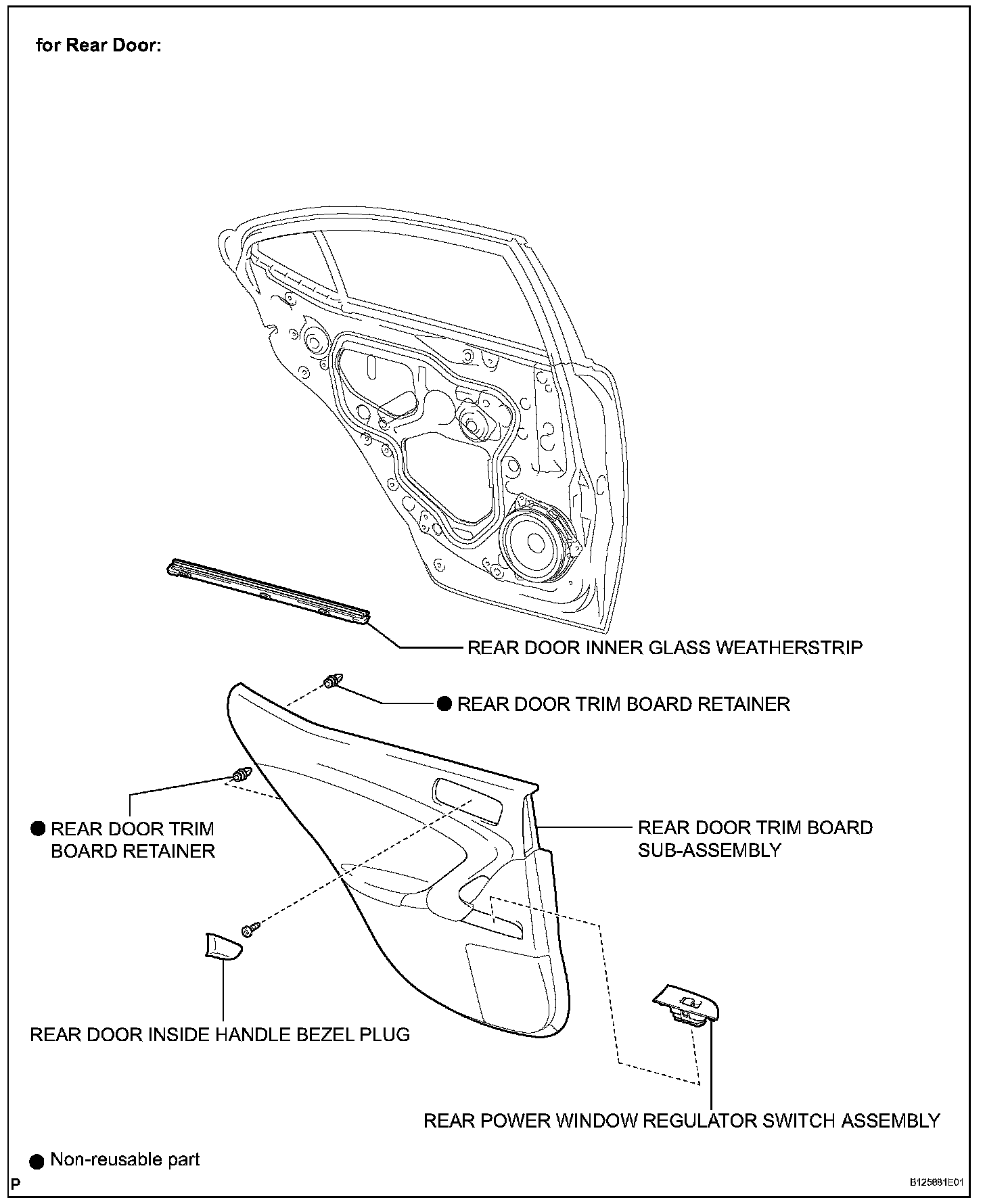 for Rear Door:

REAR DOOR INNER GLASS WEATHERSTRIP

● REAR DOOR TRIM BOARD RETAINER

● REAR DOOR TRIM BOARD RETAINER

REAR DOOR TRIM BOARD SUB-ASSEMBLY

REAR DOOR INSIDE HANDLE BEZEL PLUG

REAR POWER WINDOW REGULATOR SWITCH ASSEMBLY

● Non-reusable part

P

B125881E01