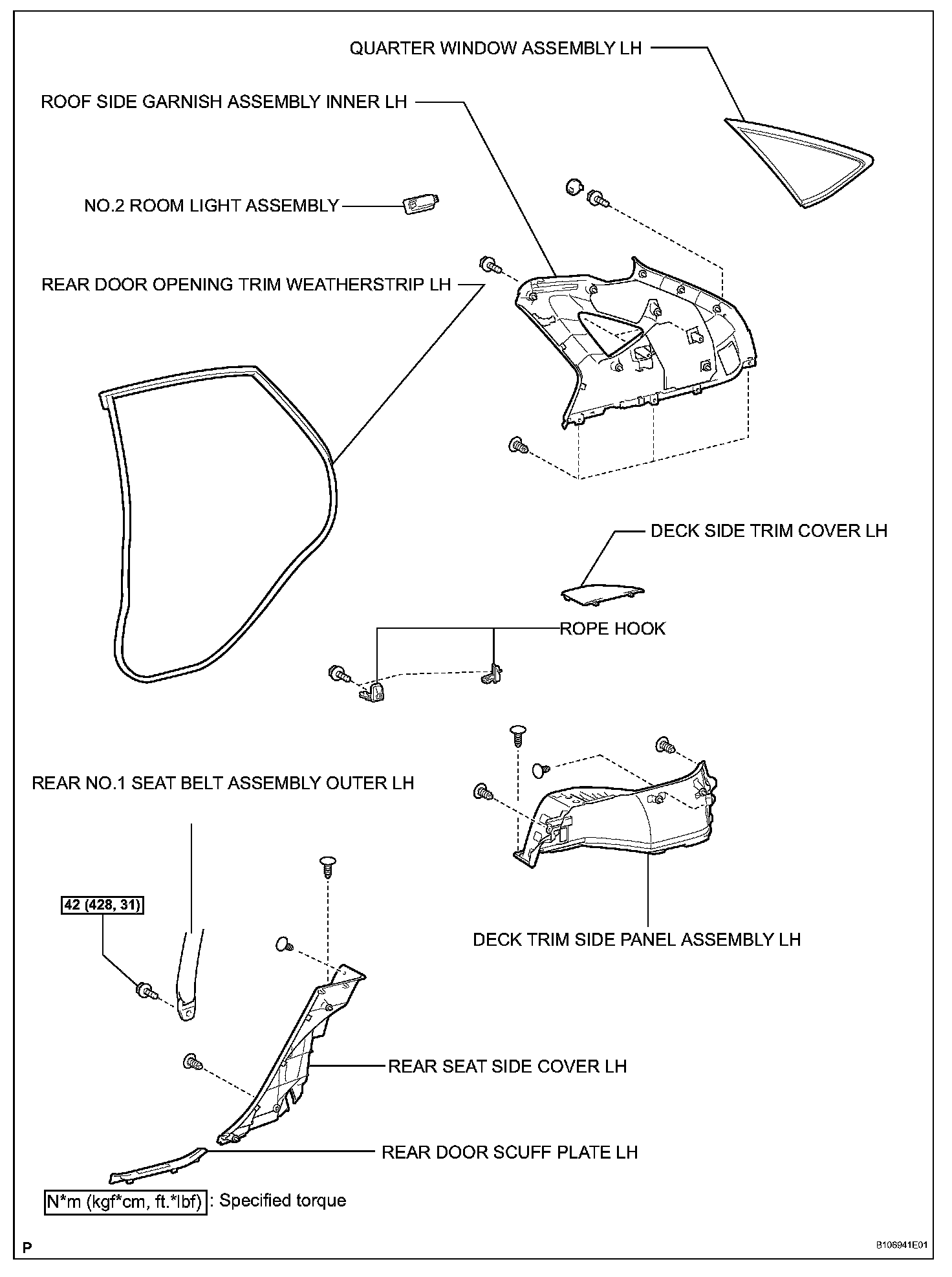 QUARTER WINDOW ASSEMBLY LH

ROOF SIDE GARNISH ASSEMBLY INNER LH

NO.2 ROOM LIGHT ASSEMBLY

REAR DOOR OPENING TRIM WEATHERSTRIP LH

DECK SIDE TRIM COVER LH

ROPE HOOK

REAR NO.1 SEAT BELT ASSEMBLY OUTER LH

42 (428, 31)

DECK TRIM SIDE PANEL ASSEMBLY LH

REAR SEAT SIDE COVER LH

REAR DOOR SCUFF PLATE LH

N*m (kgf*cm, ft.*lbf) : Specified torque

P

B106941E01