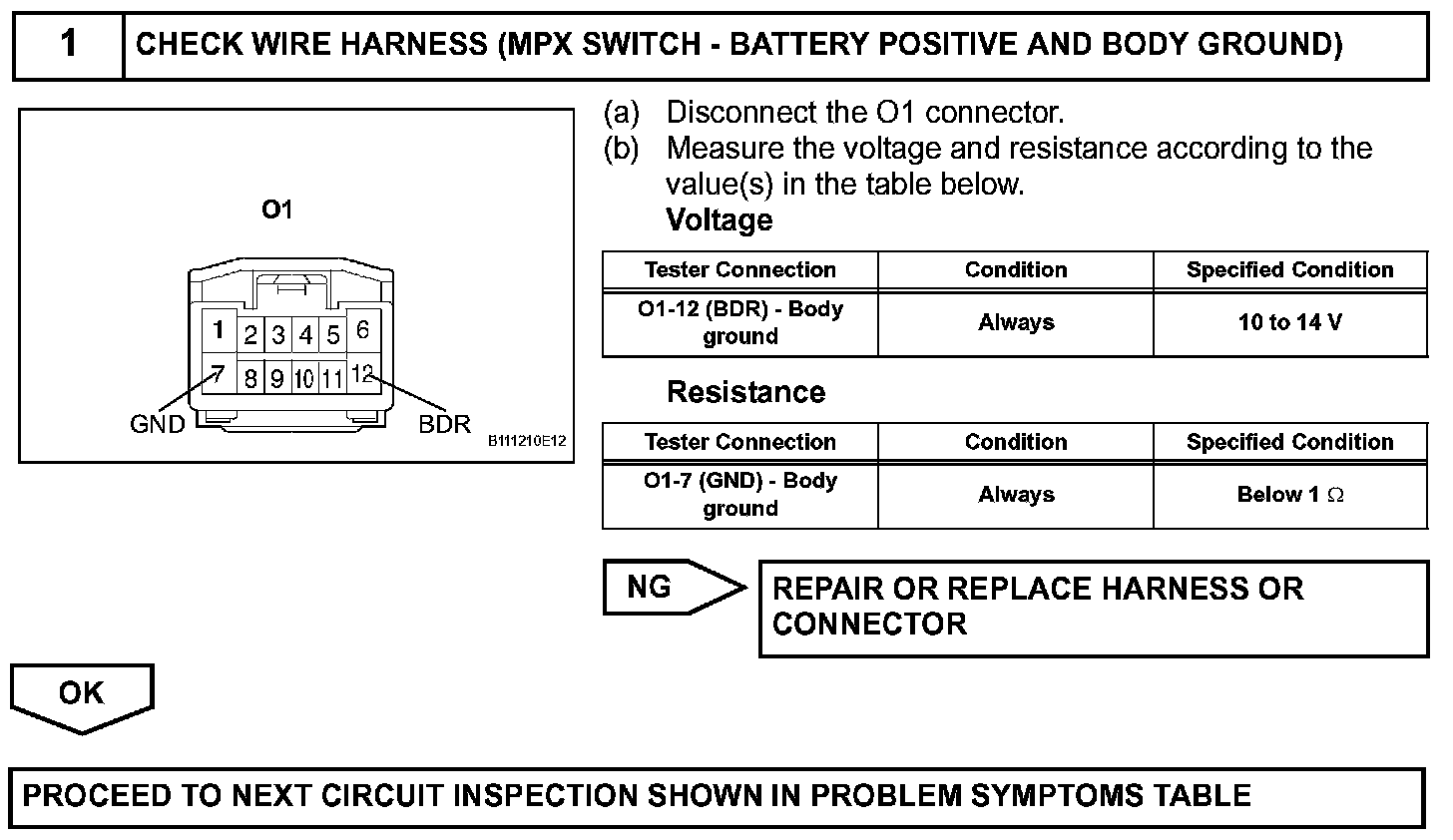 1 CHECK WIRE HARNESS (MPX SWITCH - BATTERY POSITIVE AND BODY GROUND)

O1

1 2 3 4 5 6
7 8 9 10 11 12

GND BDR

B111210E12

(a) Disconnect the O1 connector.
(b) Measure the voltage and resistance according to the value(s) in the table below.

Voltage

| Tester Connection | Condition | Specified Condition |
|---|---|---|
| O1-12 (BDR) - Body ground | Always | 10 to 14 V |

Resistance

| Tester Connection | Condition | Specified Condition |
|---|---|---|
| O1-7 (GND) - Body ground | Always | Below 1 $\Omega$ |

NG

REPAIR OR REPLACE HARNESS OR CONNECTOR

OK

PROCEED TO NEXT CIRCUIT INSPECTION SHOWN IN PROBLEM SYMPTOMS TABLE