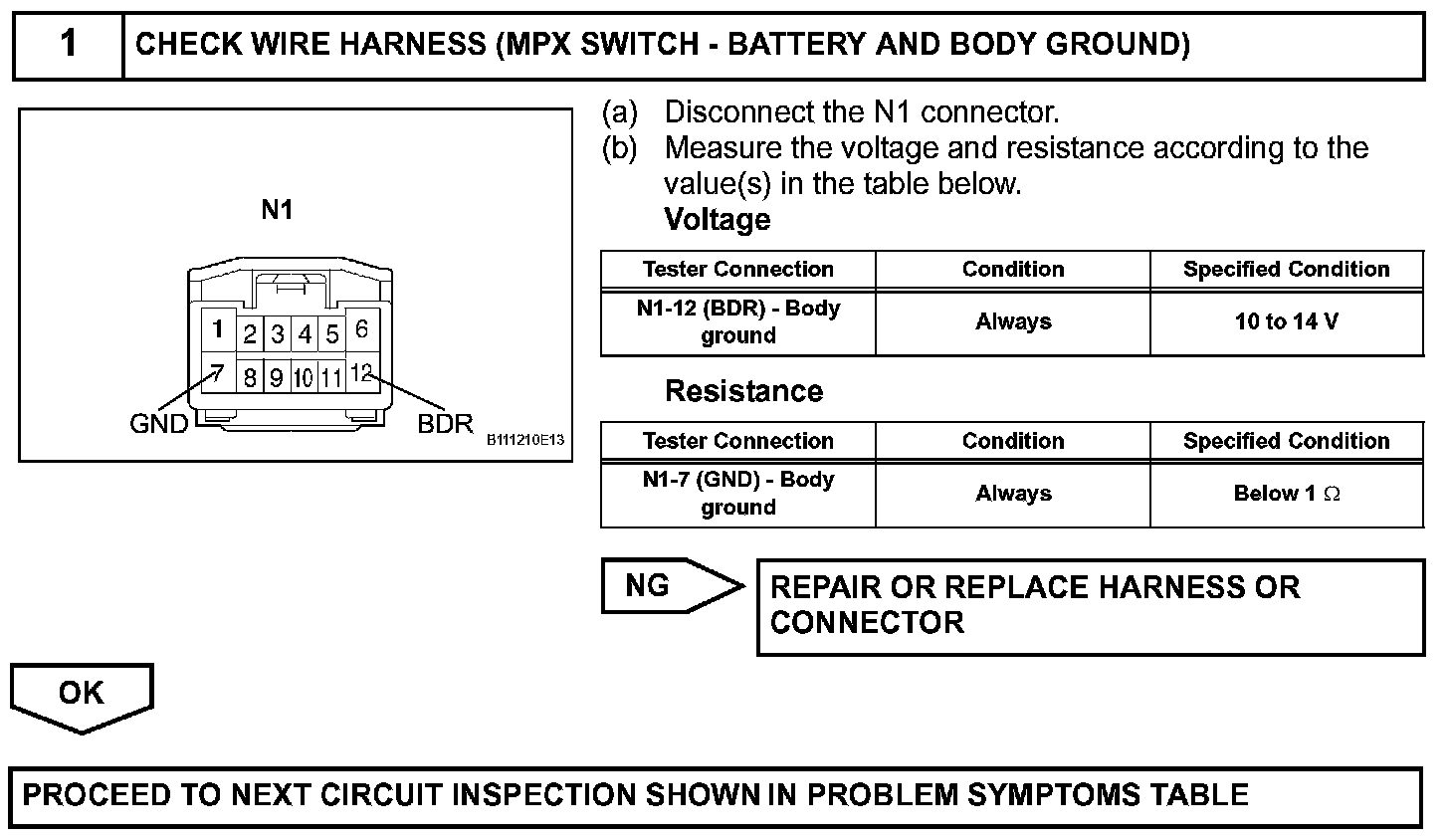 1 CHECK WIRE HARNESS (MPX SWITCH - BATTERY AND BODY GROUND)

N1

1 2 3 4 5 6
7 8 9 10 11 12

GND BDR

B111210E13

(a) Disconnect the N1 connector.
(b) Measure the voltage and resistance according to the value(s) in the table below.

Voltage

| Tester Connection | Condition | Specified Condition |
|---|---|---|
| N1-12 (BDR) - Body ground | Always | 10 to 14 V |

Resistance

| Tester Connection | Condition | Specified Condition |
|---|---|---|
| N1-7 (GND) - Body ground | Always | Below 1 $\Omega$ |

NG

REPAIR OR REPLACE HARNESS OR CONNECTOR

OK

PROCEED TO NEXT CIRCUIT INSPECTION SHOWN IN PROBLEM SYMPTOMS TABLE