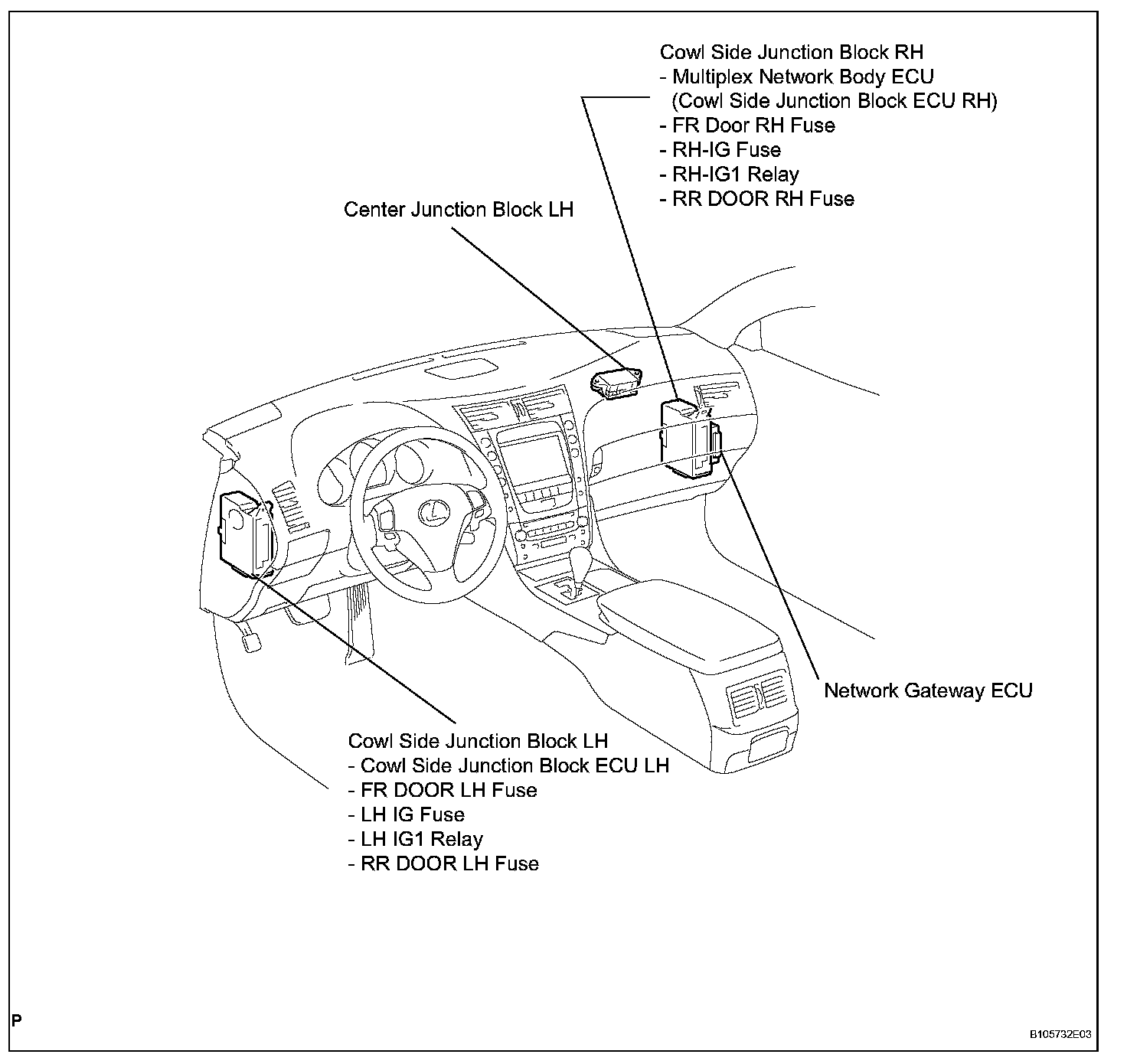 Cowl Side Junction Block RH
- Multiplex Network Body ECU
(Cowl Side Junction Block ECU RH)
- FR Door RH Fuse
- RH-IG Fuse
- RH-IG1 Relay
- RR DOOR RH Fuse

Center Junction Block LH

Network Gateway ECU

Cowl Side Junction Block LH
- Cowl Side Junction Block ECU LH
- FR DOOR LH Fuse
- LH IG Fuse
- LH IG1 Relay
- RR DOOR LH Fuse

P

B105732E03