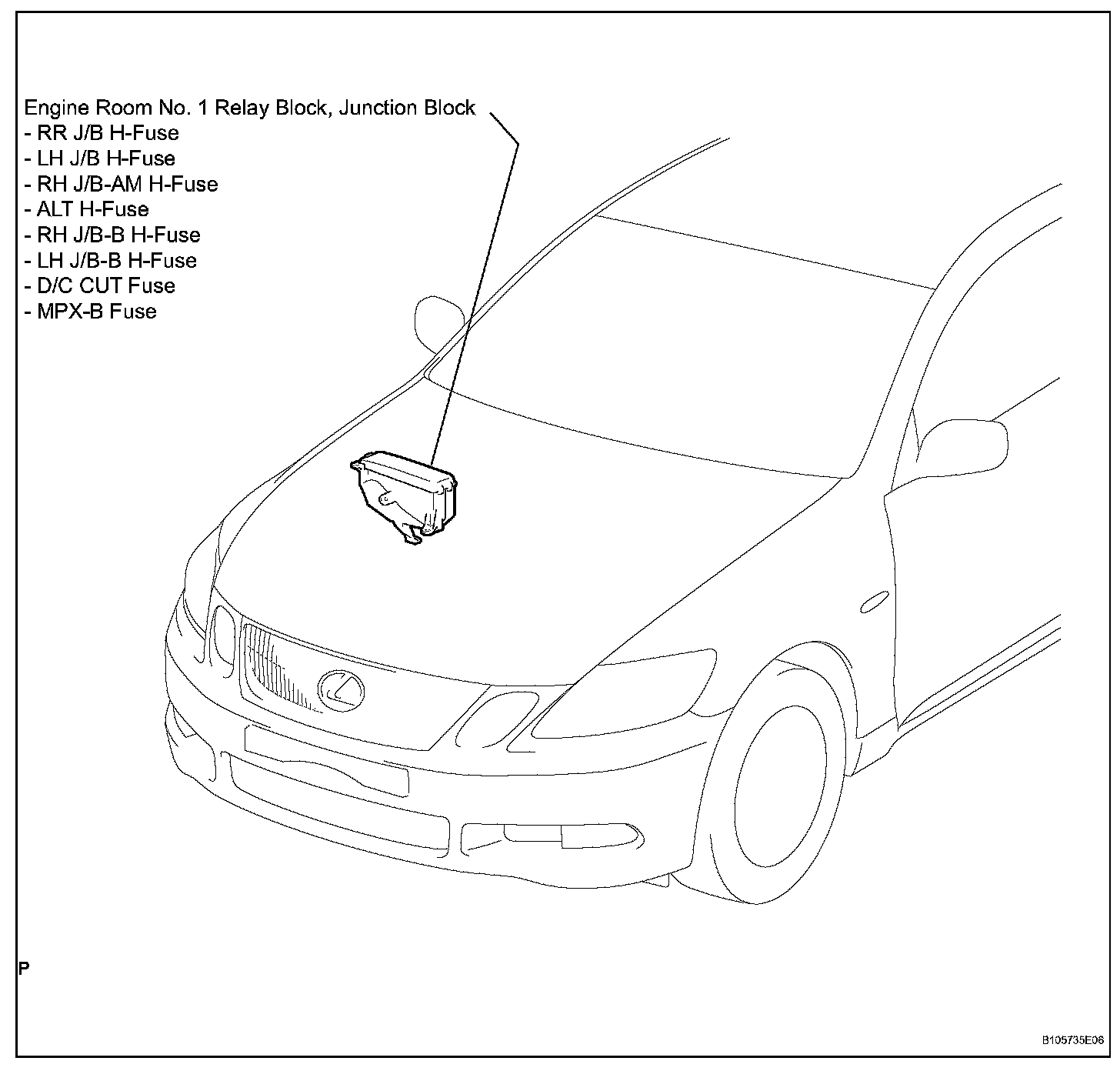 Engine Room No. 1 Relay Block, Junction Block
- RR J/B H-Fuse
- LH J/B H-Fuse
- RH J/B-AM H-Fuse
- ALT H-Fuse
- RH J/B-B H-Fuse
- LH J/B-B H-Fuse
- D/C CUT Fuse
- MPX-B Fuse

P

B105735E06