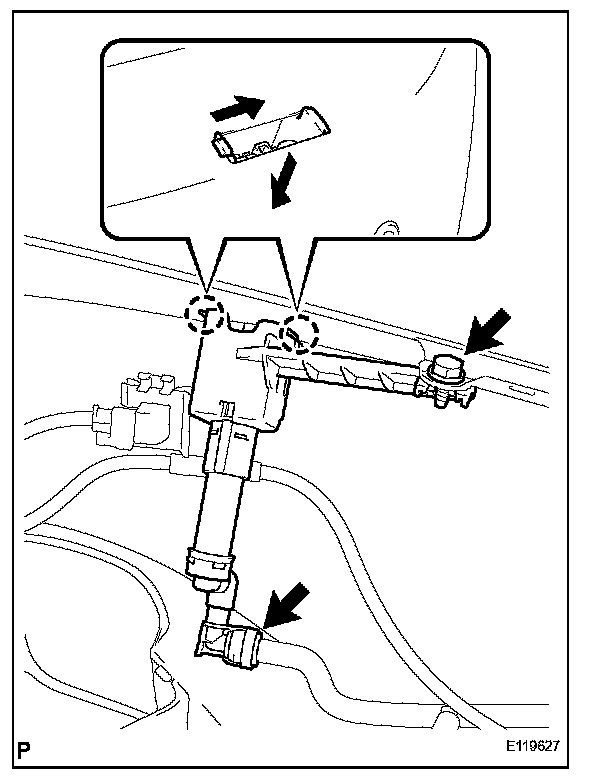 P

E119627