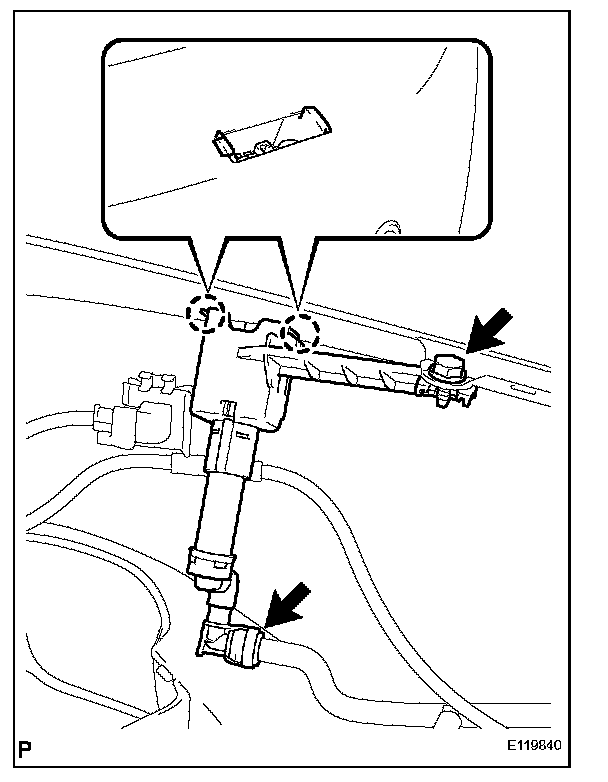 P

E119840