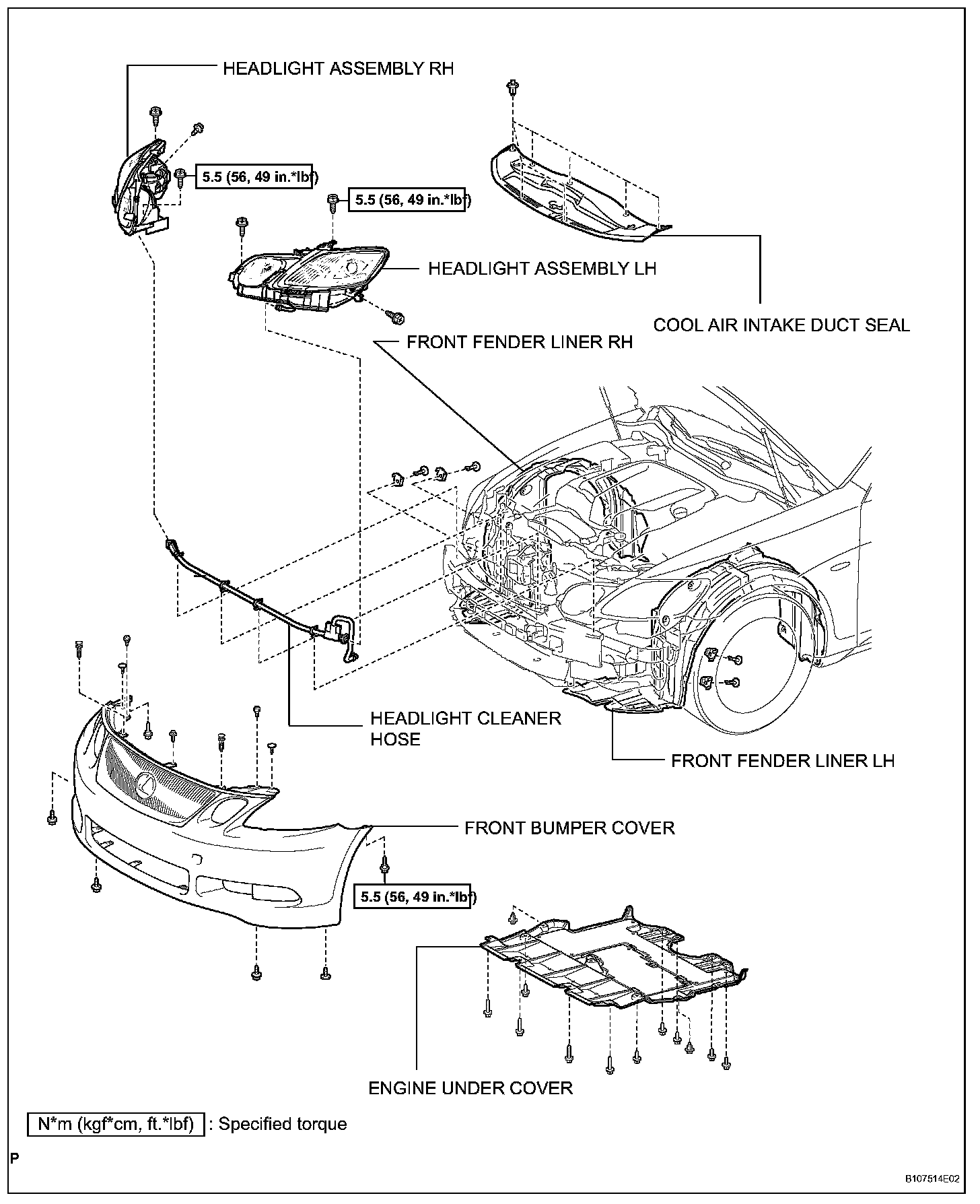 HEADLIGHT ASSEMBLY RH

5.5 (56, 49 in.*lbf)

5.5 (56, 49 in.*lbf)

HEADLIGHT ASSEMBLY LH

COOL AIR INTAKE DUCT SEAL

FRONT FENDER LINER RH

HEADLIGHT CLEANER HOSE

FRONT FENDER LINER LH

FRONT BUMPER COVER

5.5 (56, 49 in.*lbf)

ENGINE UNDER COVER

N*m (kgf*cm, ft.*lbf) : Specified torque

P

B107514E02