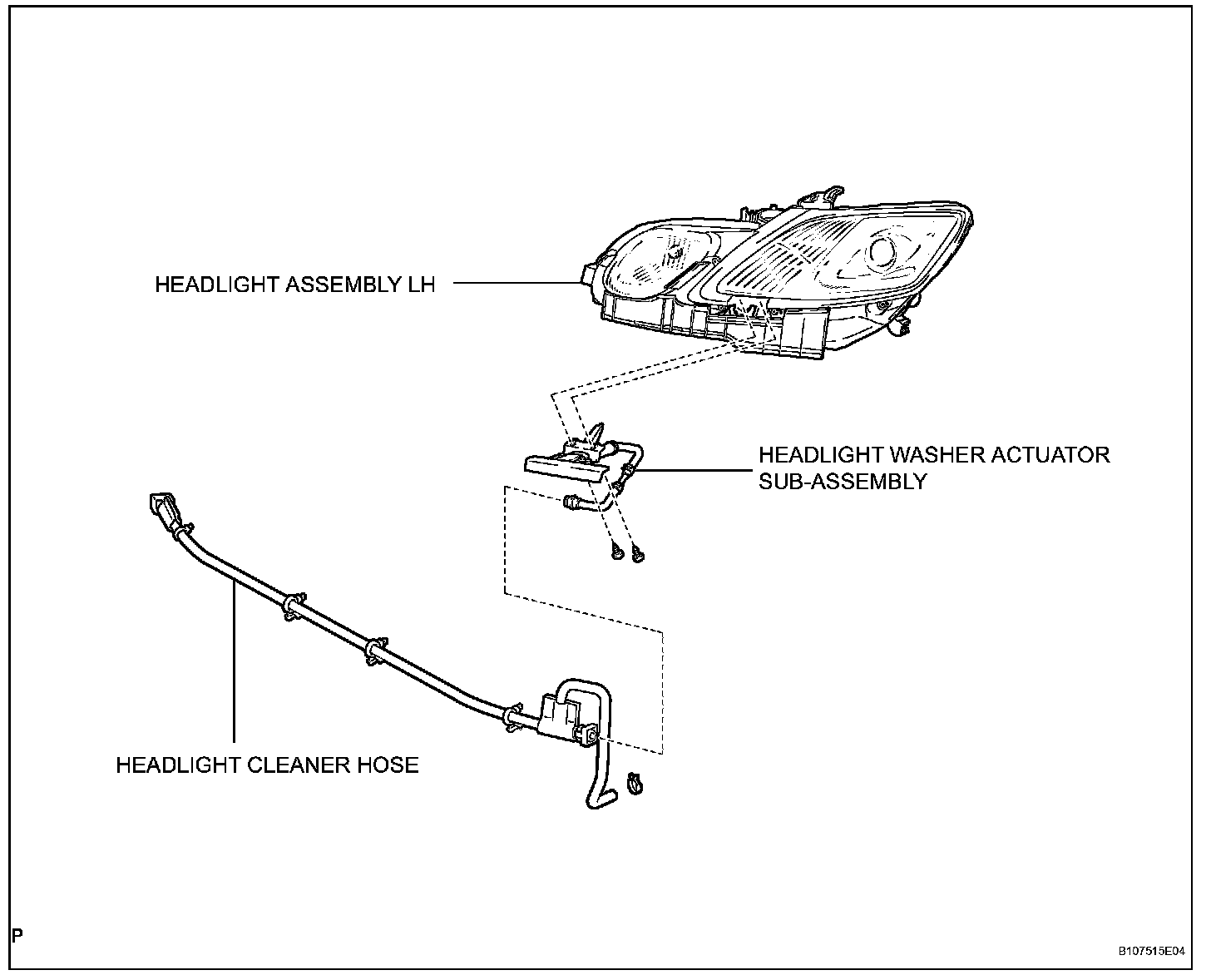 HEADLIGHT ASSEMBLY LH

HEADLIGHT WASHER ACTUATOR SUB-ASSEMBLY

HEADLIGHT CLEANER HOSE

P

B107515E04