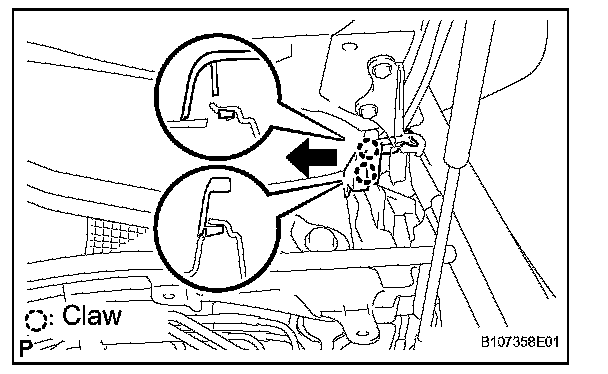 : Claw

P

B107358E01