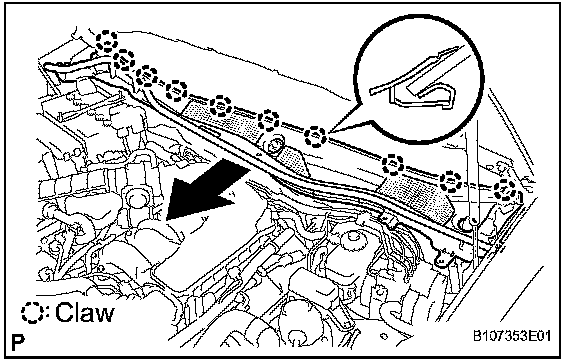 : Claw

P

B107353E01