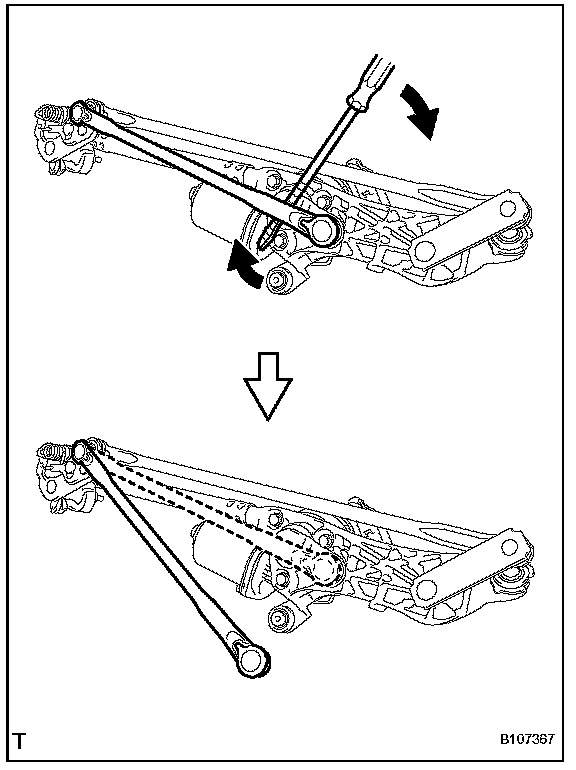 T

B107367