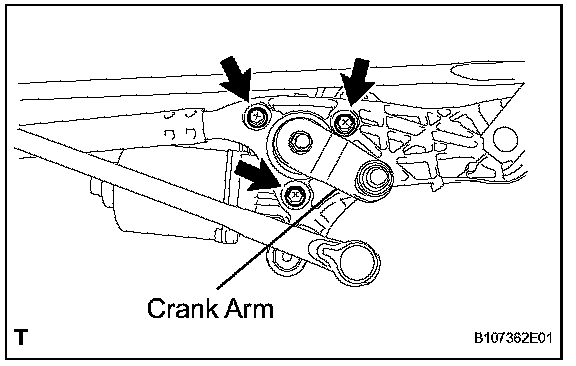 Crank Arm

T

B107362E01