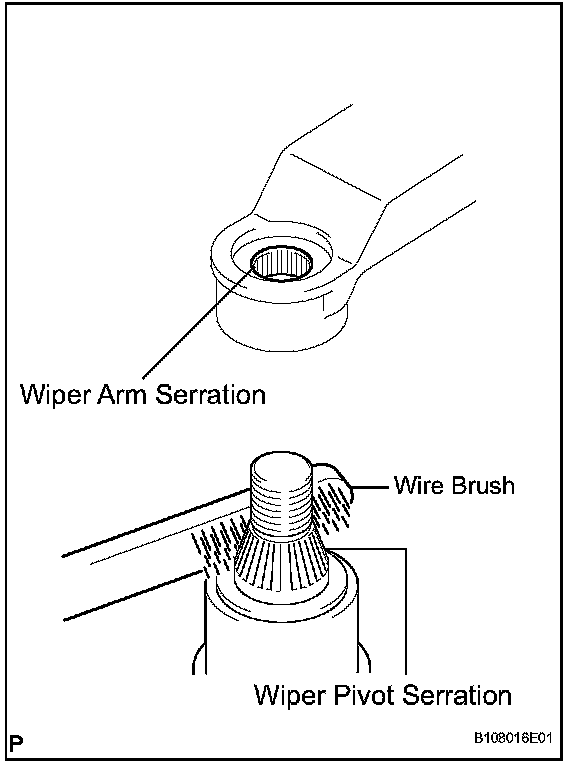 Wiper Arm Serration

Wire Brush

Wiper Pivot Serration

P

B108016E01