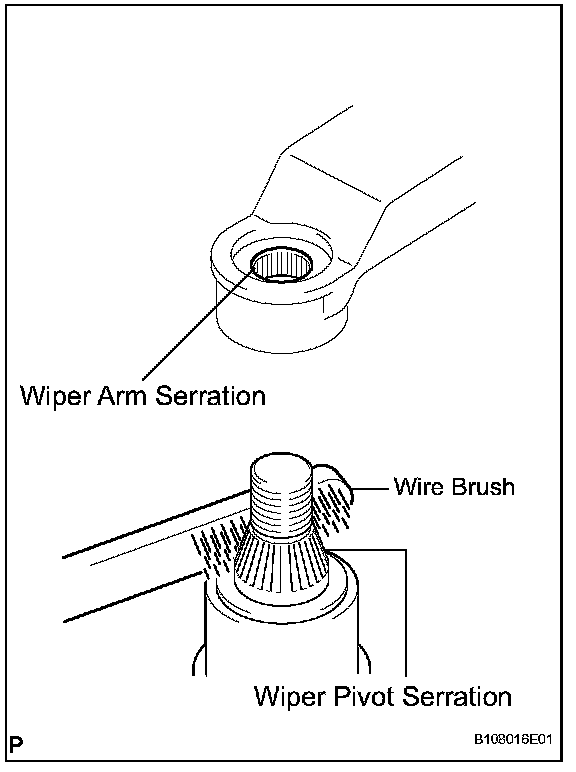 Wiper Arm Serration

Wire Brush

Wiper Pivot Serration

P

B108016E01