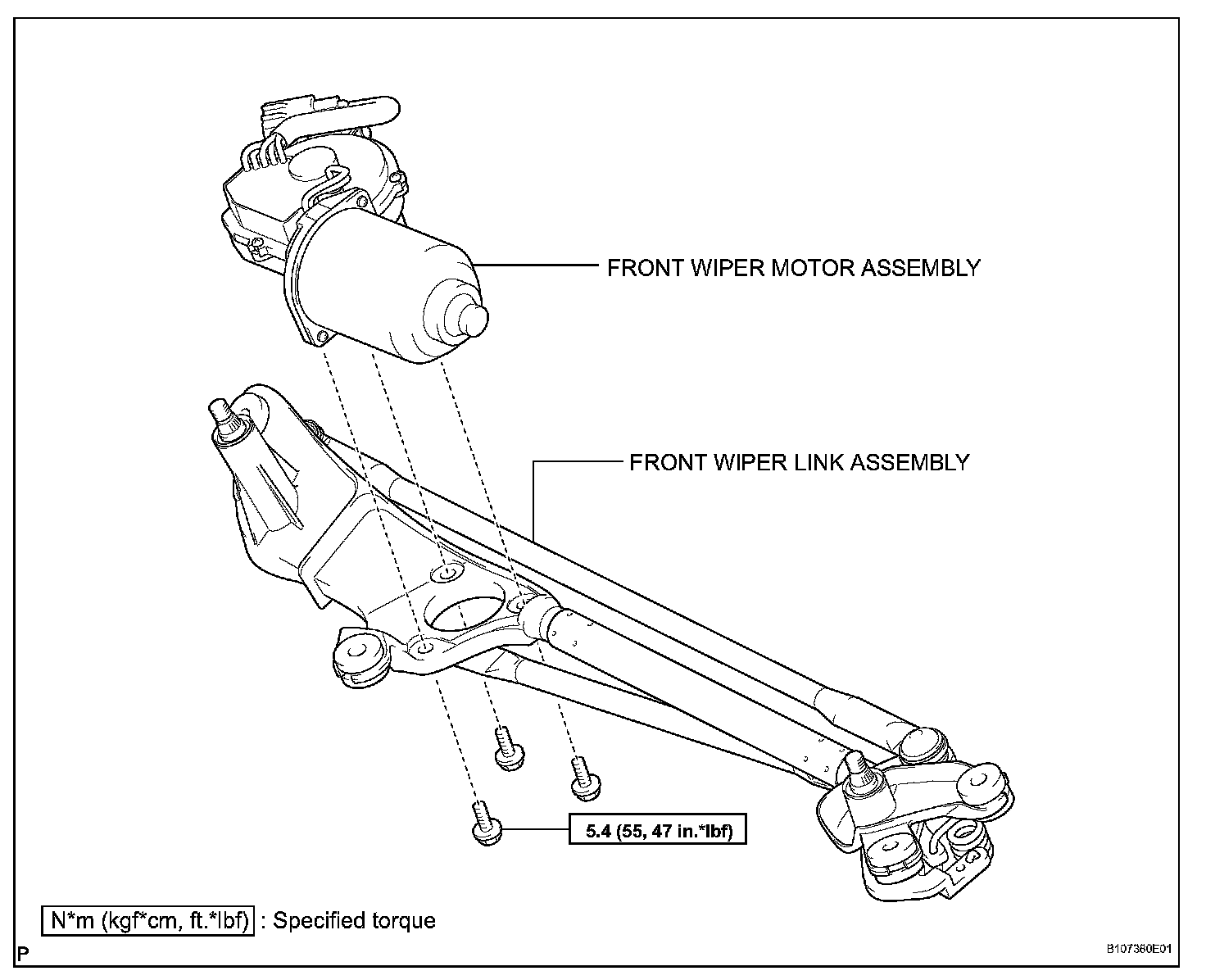 FRONT WIPER MOTOR ASSEMBLY

FRONT WIPER LINK ASSEMBLY

5.4 (55, 47 in.*lbf)

N*m (kgf*cm, ft.*lbf) : Specified torque

P

B107360E01