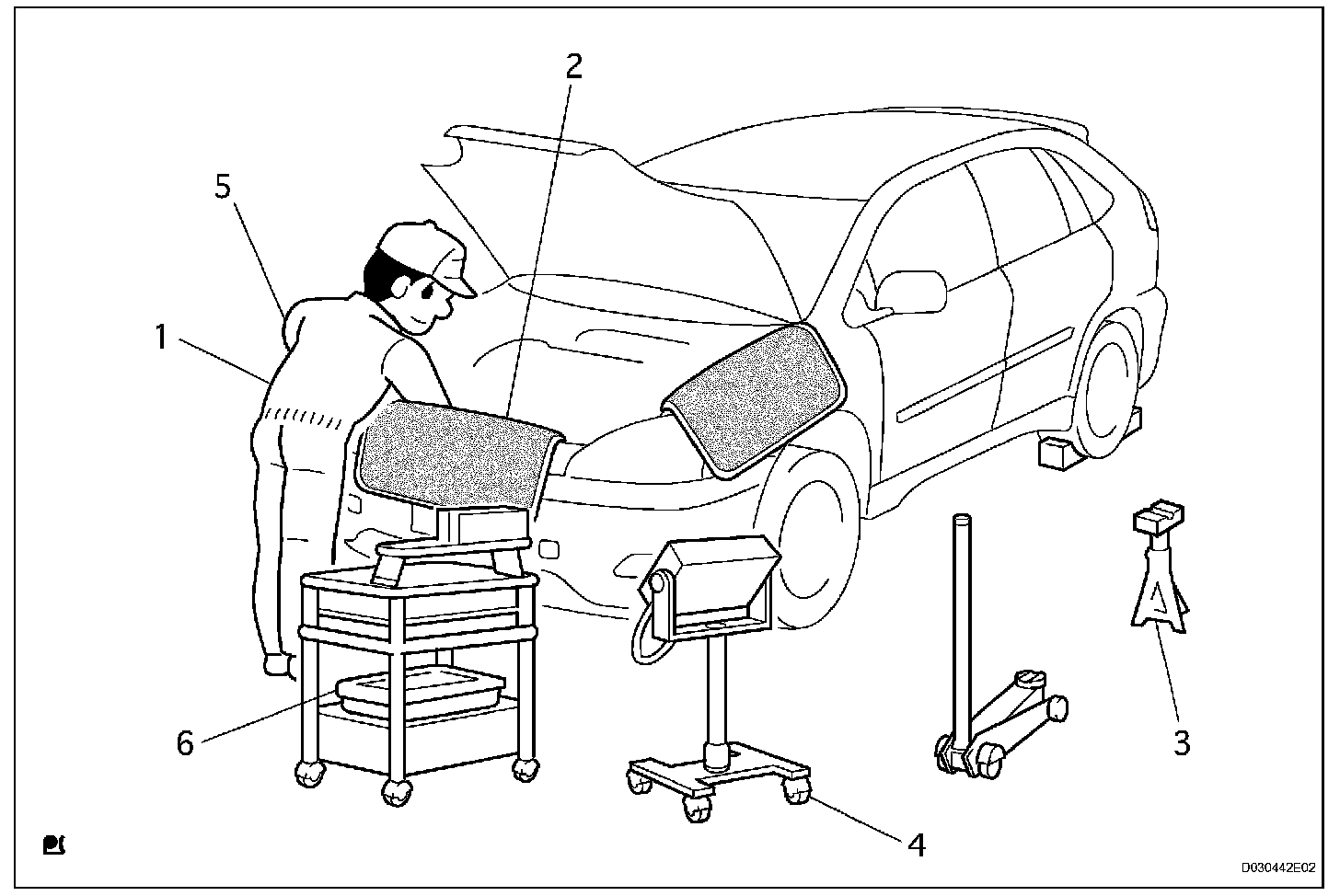 2
5
1
6
4
3
D030442E02