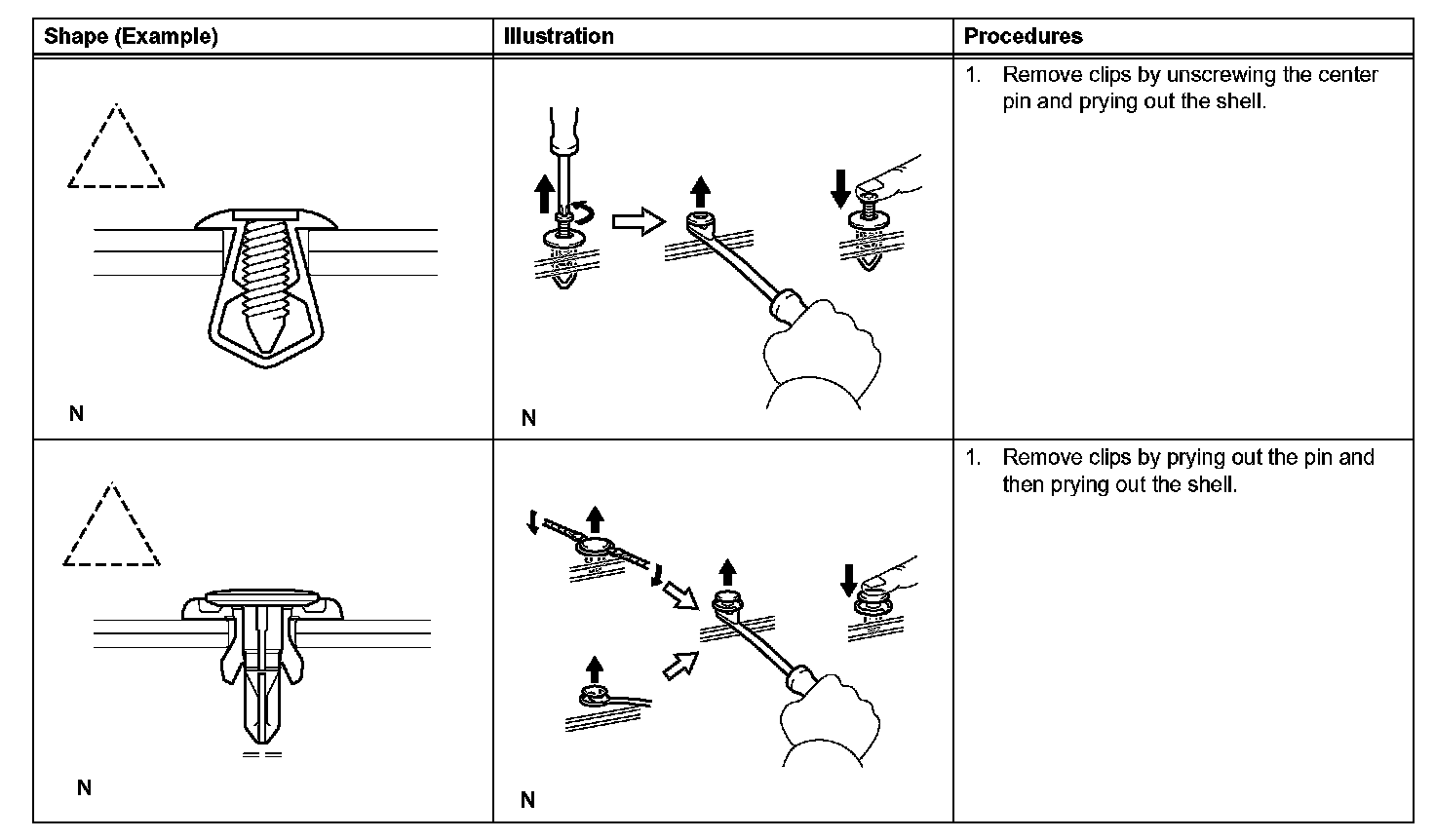 | Shape (Example) | Illustration | Procedures |
|---|---|---|
| N | N | 1. Remove clips by unscrewing the center pin and prying out the shell. |
| N | N | 1. Remove clips by prying out the pin and then prying out the shell. |