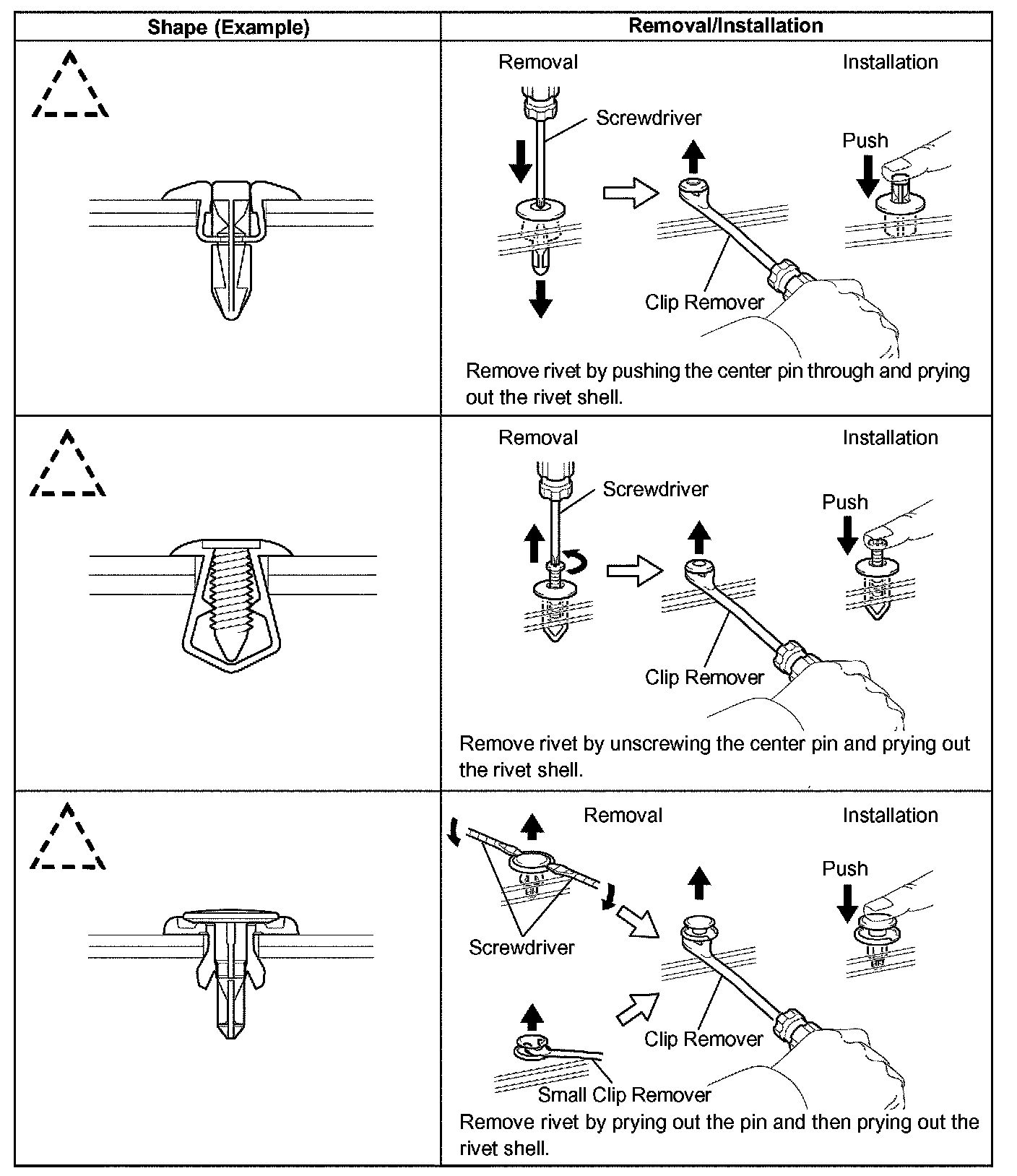 | Shape (Example) | Removal/Installation |
|---|---|
| | Removal Installation Screwdriver Push Clip Remover Remove rivet by pushing the center pin through and prying out the rivet shell. |
| | Removal Installation Screwdriver Push Clip Remover Remove rivet by unscrewing the center pin and prying out the rivet shell. |
| | Removal Installation Push Screwdriver Clip Remover Small Clip Remover Remove rivet by prying out the pin and then prying out the rivet shell. |