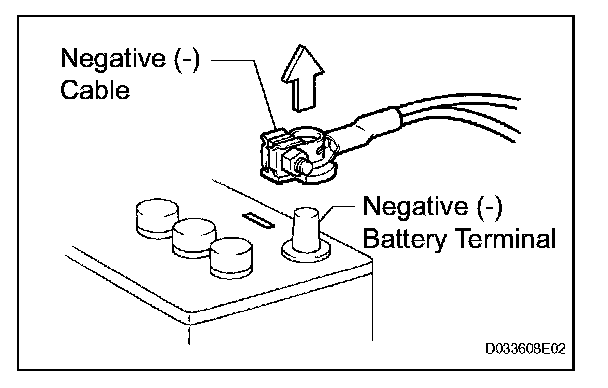 Negative (-)
Cable

Negative (-)
Battery Terminal

D033608E02