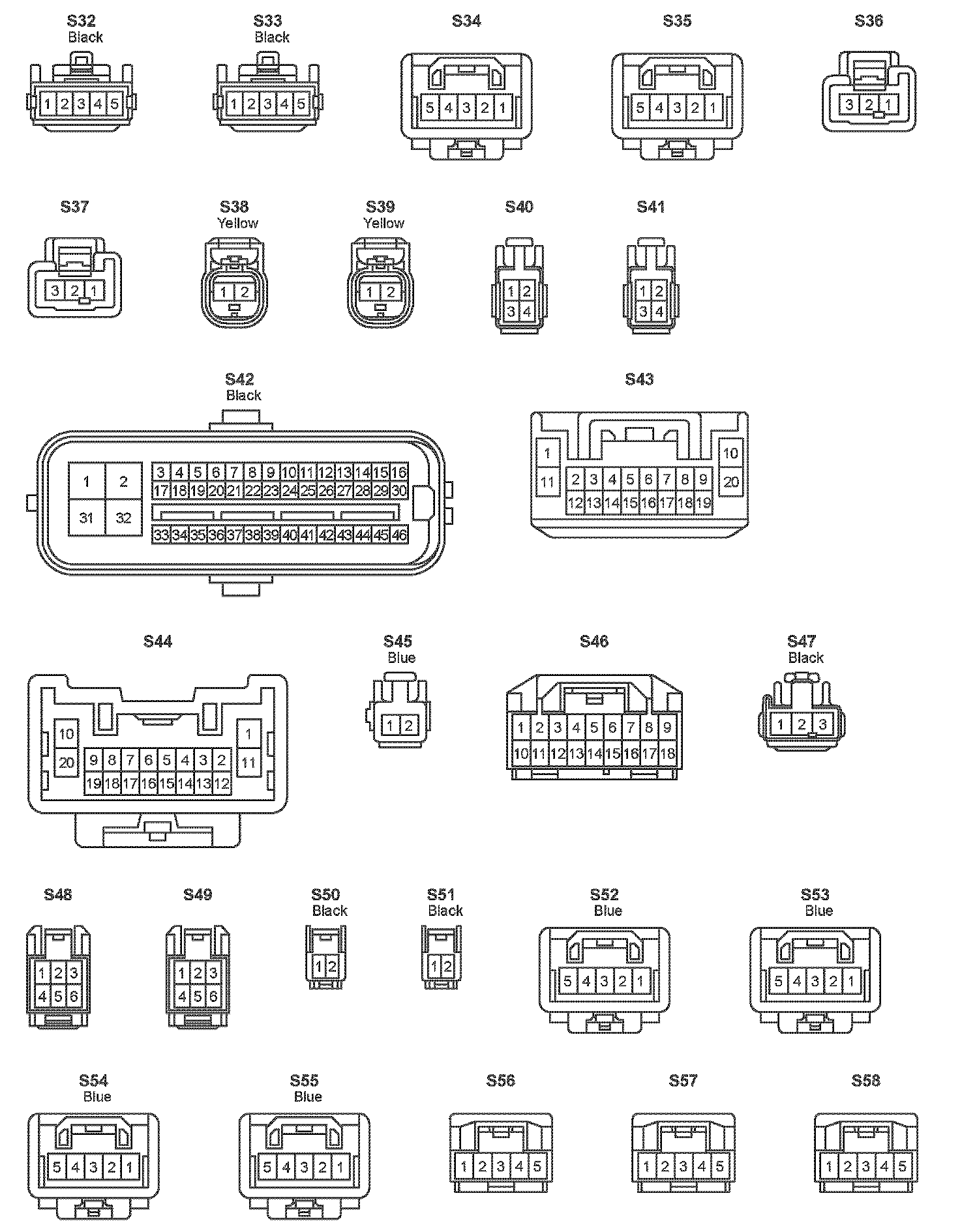 S32
Black
1 2 3 4 5

S33
Black
1 2 3 4 5

S34
5 4 3 2 1

S35
5 4 3 2 1

S36
3 2 1

S37
3 2 1

S38
Yellow
1 2

S39
Yellow
1 2

S40
1 2
3 4

S41
1 2
3 4

S42
Black
1 2
31 32
3 4 5 6 7 8 9 10 11 12 13 14 15 16
17 18 19 20 21 22 23 24 25 26 27 28 29 30
33 34 35 36 37 38 39 40 41 42 43 44 45 46

S43
1
11
2 3 4 5 6 7 8 9
12 13 14 15 16 17 18 19
10
20

S44
10
20
9 8 7 6 5 4 3 2
19 18 17 16 15 14 13 12
1
11

S45
Blue
1 2

S46
1 2 3 4 5 6 7 8 9
10 11 12 13 14 15 16 17 18

S47
Black
1 2 3

S48
1 2 3
4 5 6

S49
1 2 3
4 5 6

S50
Black
1 2

S51
Black
1 2

S52
Blue
5 4 3 2 1

S53
Blue
5 4 3 2 1

S54
Blue
5 4 3 2 1

S55
Blue
5 4 3 2 1

S56
1 2 3 4 5

S57
1 2 3 4 5

S58
1 2 3 4 5