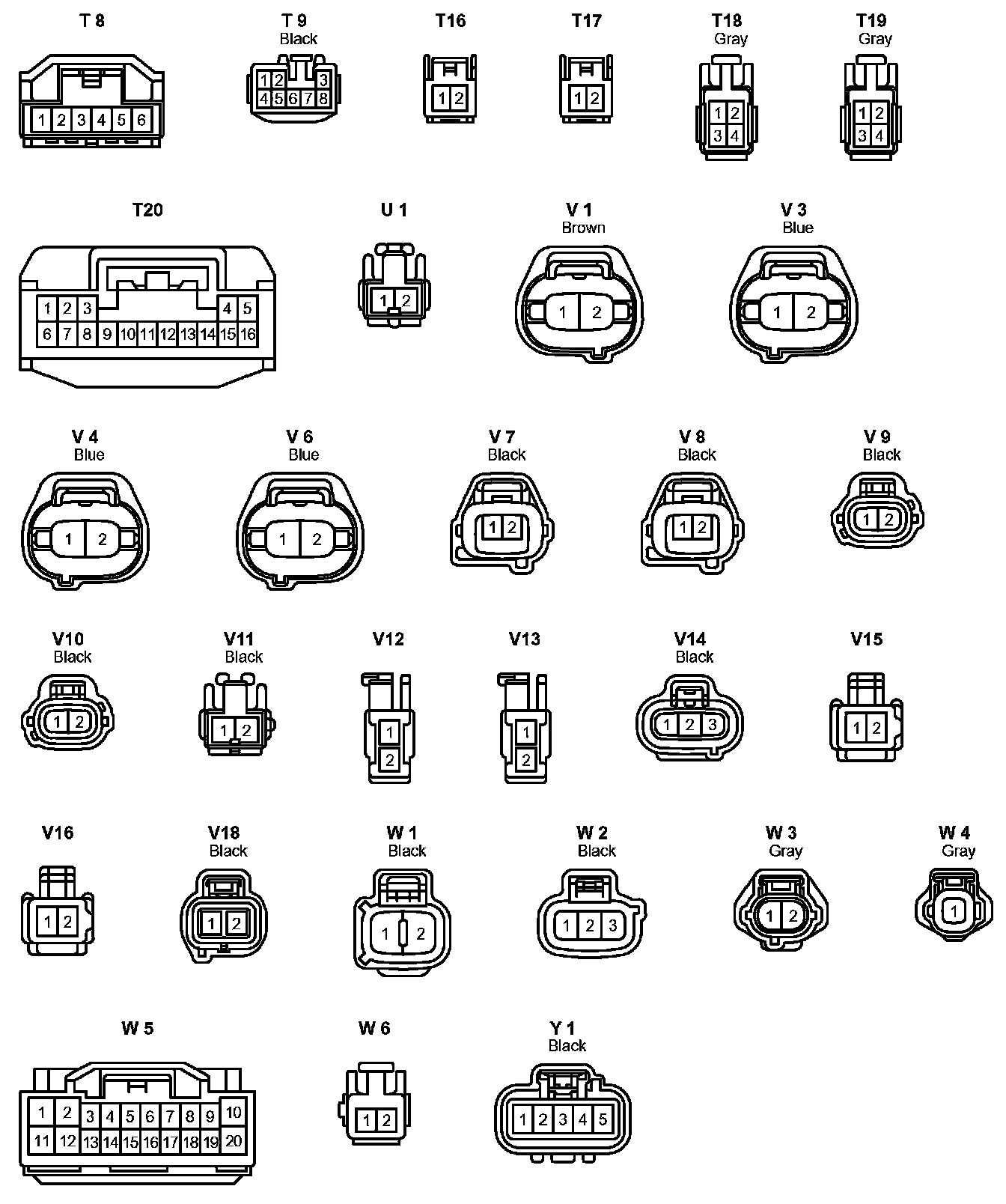 T 8
1 2 3 4 5 6

T 9
Black
1 2 3
4 5 6 7 8

T16
1 2

T17
1 2

T18
Gray
1 2
3 4

T19
Gray
1 2
3 4

T20
1 2 3 4 5
6 7 8 9 10 11 12 13 14 15 16

U 1
1 2

V 1
Brown
1 2

V 3
Blue
1 2

V 4
Blue
1 2

V 6
Blue
1 2

V 7
Black
1 2

V 8
Black
1 2

V 9
Black
1 2

V10
Black
1 2

V11
Black
1 2

V12
1
2

V13
1
2

V14
Black
1 2 3

V15
1 2

V16
1 2

V18
Black
1 2

W 1
Black
1 2

W 2
Black
1 2 3

W 3
Gray
1 2

W 4
Gray
1

W 5
1 2 3 4 5 6 7 8 9 10
11 12 13 14 15 16 17 18 19 20

W 6
1 2

Y 1
Black
1 2 3 4 5