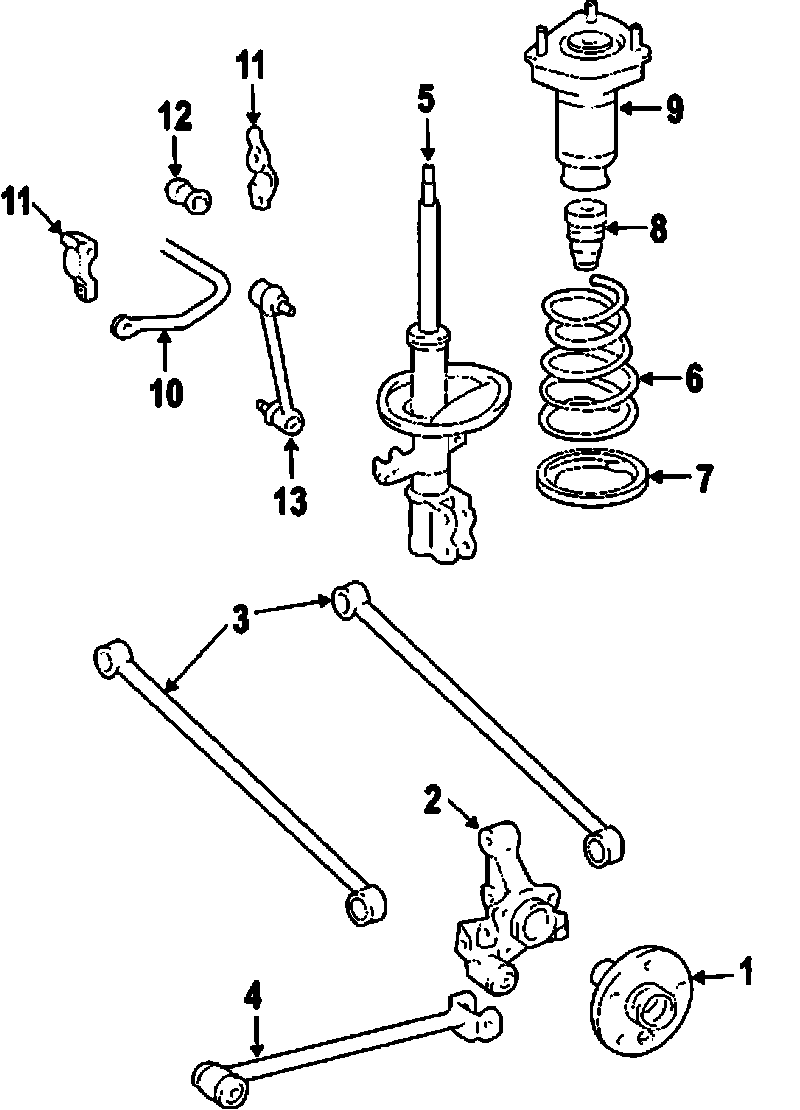 11
12
5
9
11
8
10
6
13
7
3
2
1
4