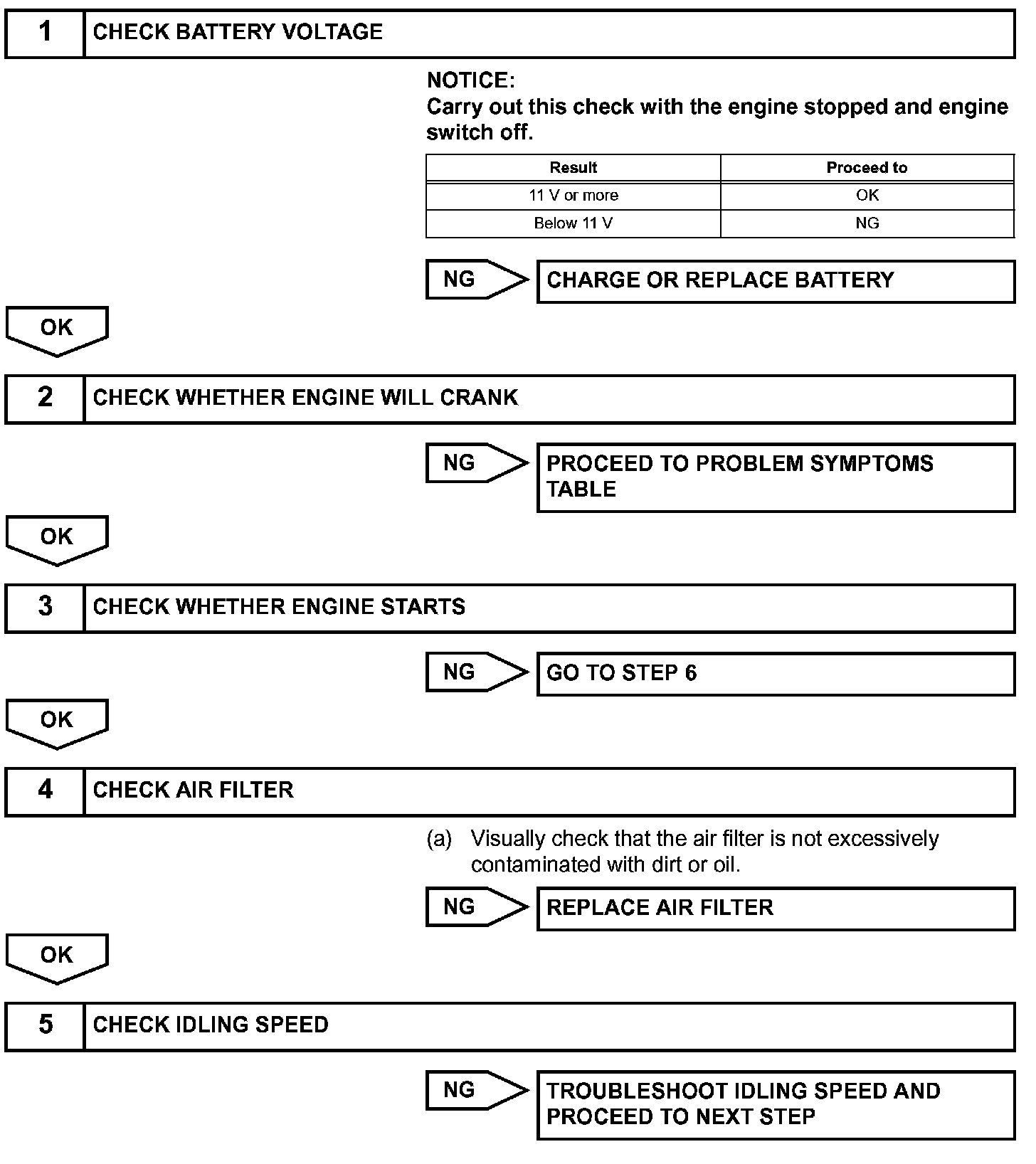 1 CHECK BATTERY VOLTAGE

NOTICE:
Carry out this check with the engine stopped and engine switch off.

| Result | Proceed to |
|---|---|
| 11 V or more | OK |
| Below 11 V | NG |

NG CHARGE OR REPLACE BATTERY

OK

2 CHECK WHETHER ENGINE WILL CRANK

NG PROCEED TO PROBLEM SYMPTOMS TABLE

OK

3 CHECK WHETHER ENGINE STARTS

NG GO TO STEP 6

OK

4 CHECK AIR FILTER

(a) Visually check that the air filter is not excessively contaminated with dirt or oil.

NG REPLACE AIR FILTER

OK

5 CHECK IDLING SPEED

NG TROUBLESHOOT IDLING SPEED AND PROCEED TO NEXT STEP