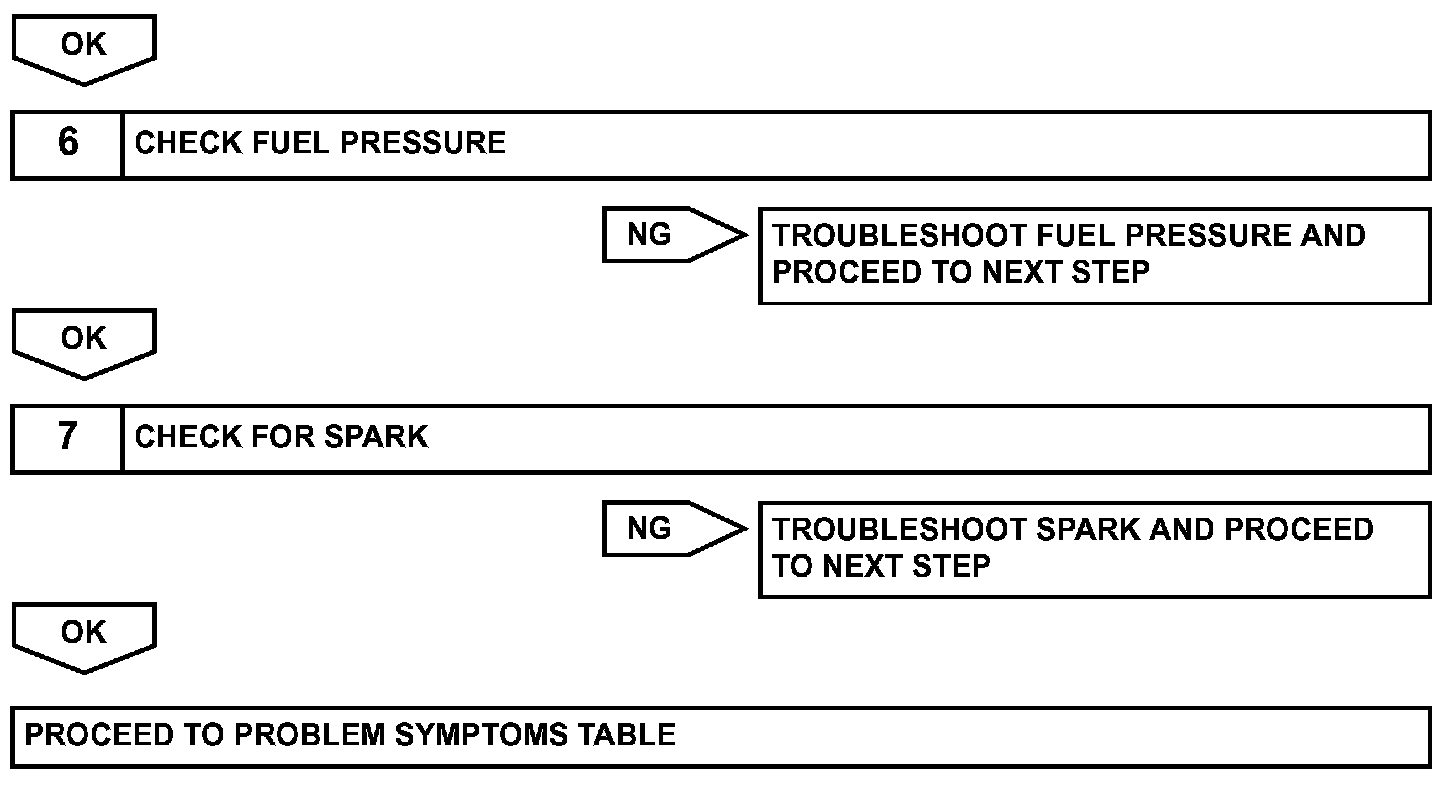 OK

6 CHECK FUEL PRESSURE

NG

TROUBLESHOOT FUEL PRESSURE AND PROCEED TO NEXT STEP

OK

7 CHECK FOR SPARK

NG

TROUBLESHOOT SPARK AND PROCEED TO NEXT STEP

OK

PROCEED TO PROBLEM SYMPTOMS TABLE