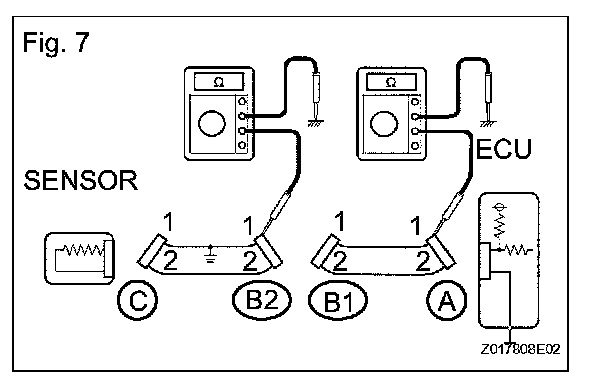 Fig. 7

Ω

Ω

ECU

SENSOR

1

1

1

1

2

2

2

2

C

B2

B1

A

Z017808E02