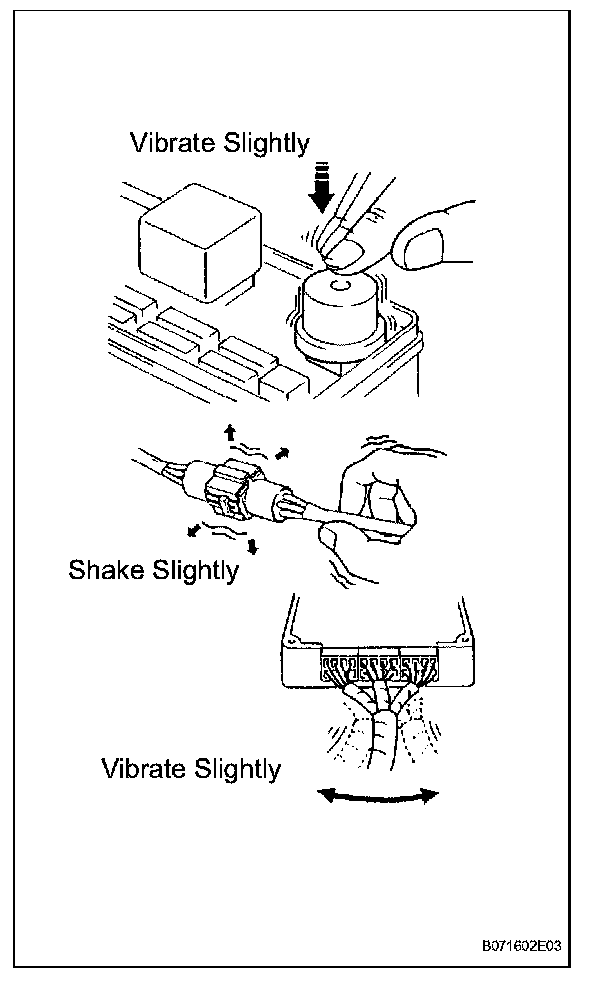 Vibrate Slightly

Shake Slightly

Vibrate Slightly

B071602E03