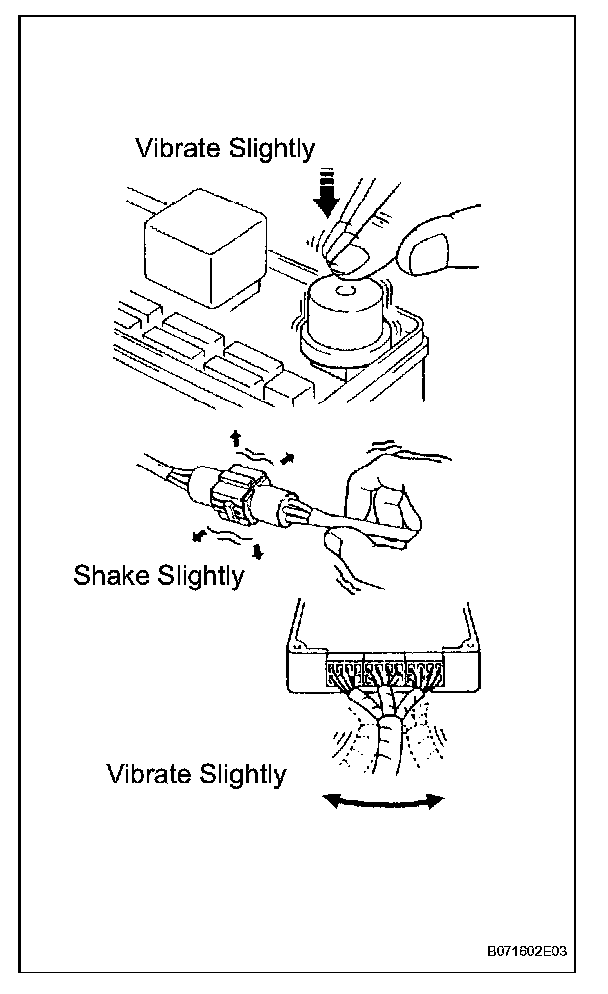 Vibrate Slightly

Shake Slightly

Vibrate Slightly

B071602E03