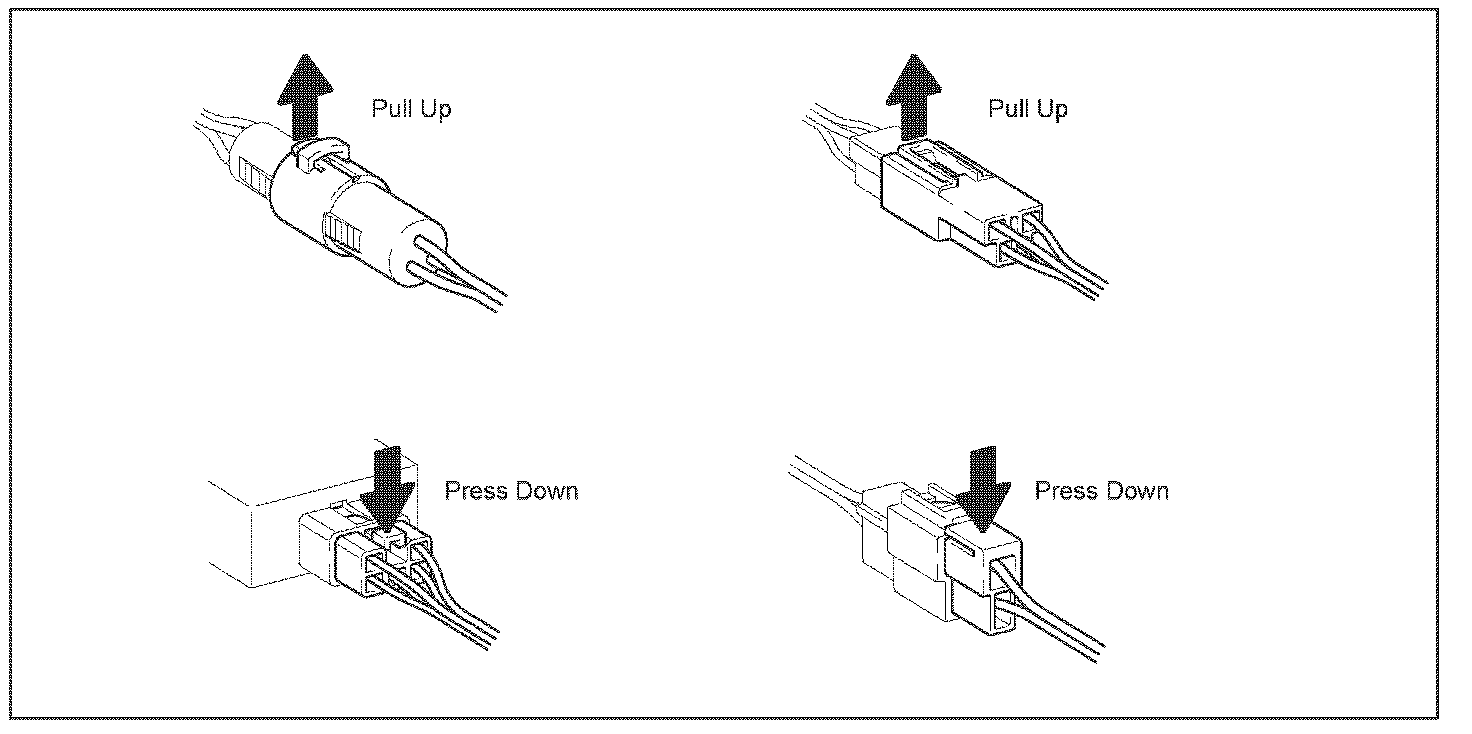 Pull Up

Pull Up

Press Down

Press Down