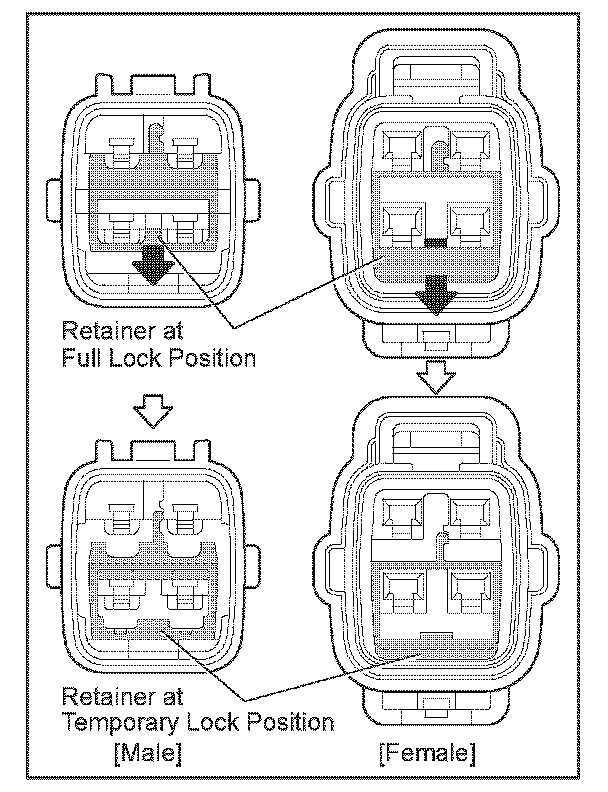 Retainer at
Full Lock Position

Retainer at
Temporary Lock Position

[Male]

[Female]