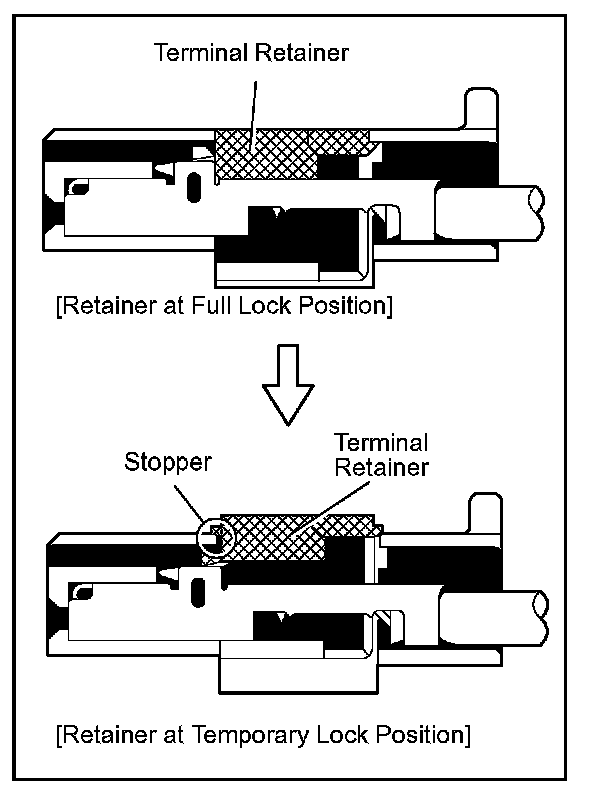 Terminal Retainer

[Retainer at Full Lock Position]

Stopper

Terminal Retainer

[Retainer at Temporary Lock Position]