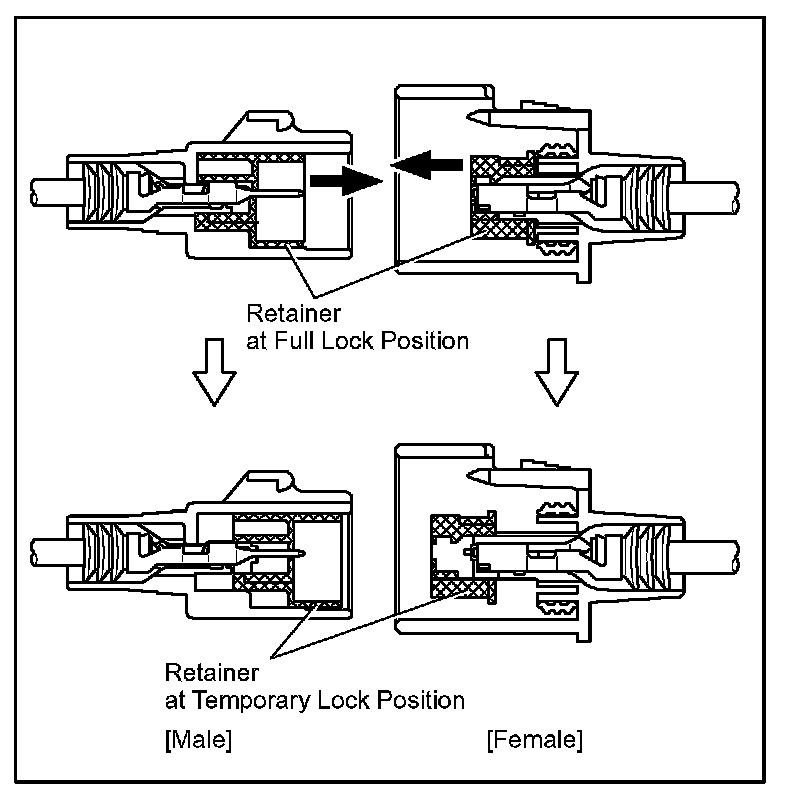 Retainer
at Full Lock Position

Retainer
at Temporary Lock Position

[Male]

[Female]