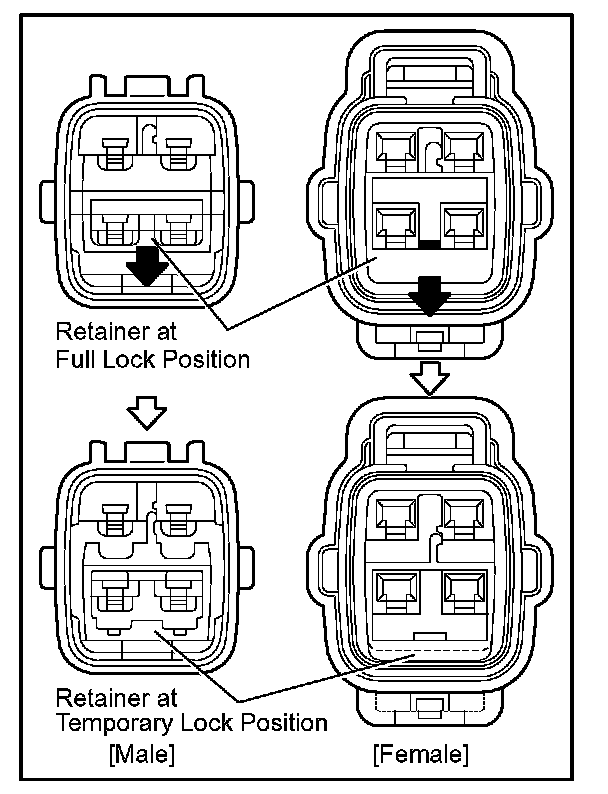 Retainer at
Full Lock Position

Retainer at
Temporary Lock Position

[Male]

[Female]