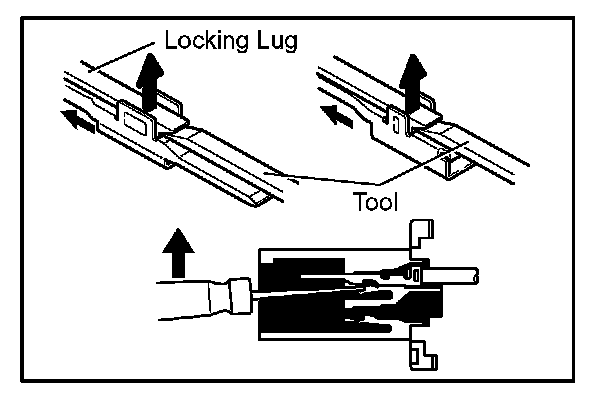 Locking Lug

Tool