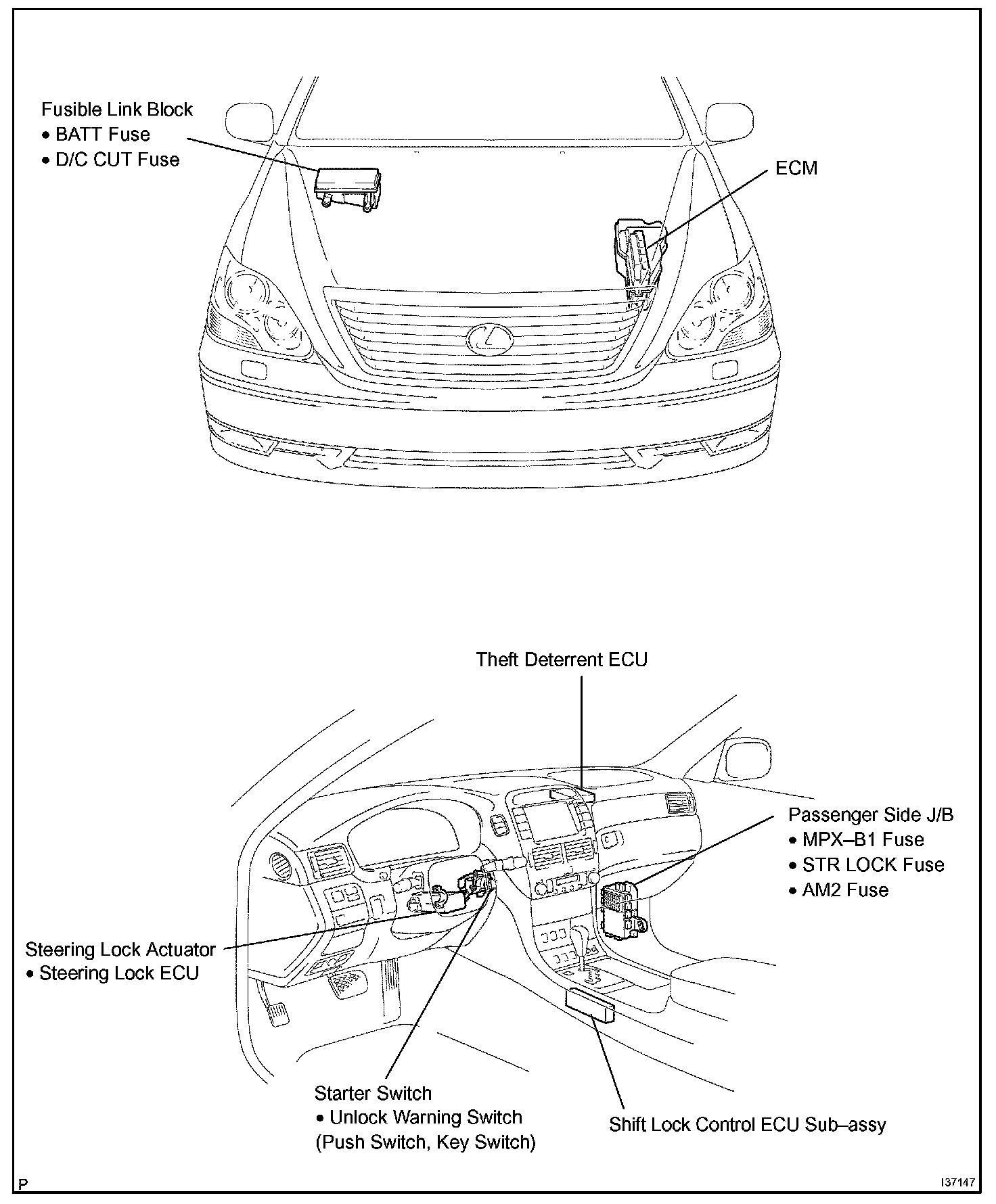 Fusible Link Block
• BATT Fuse
• D/C CUT Fuse

ECM

Theft Deterrent ECU

Passenger Side J/B
• MPX–B1 Fuse
• STR LOCK Fuse
• AM2 Fuse

Steering Lock Actuator
• Steering Lock ECU

Starter Switch
• Unlock Warning Switch
(Push Switch, Key Switch)

Shift Lock Control ECU Sub–assy

P

I37147