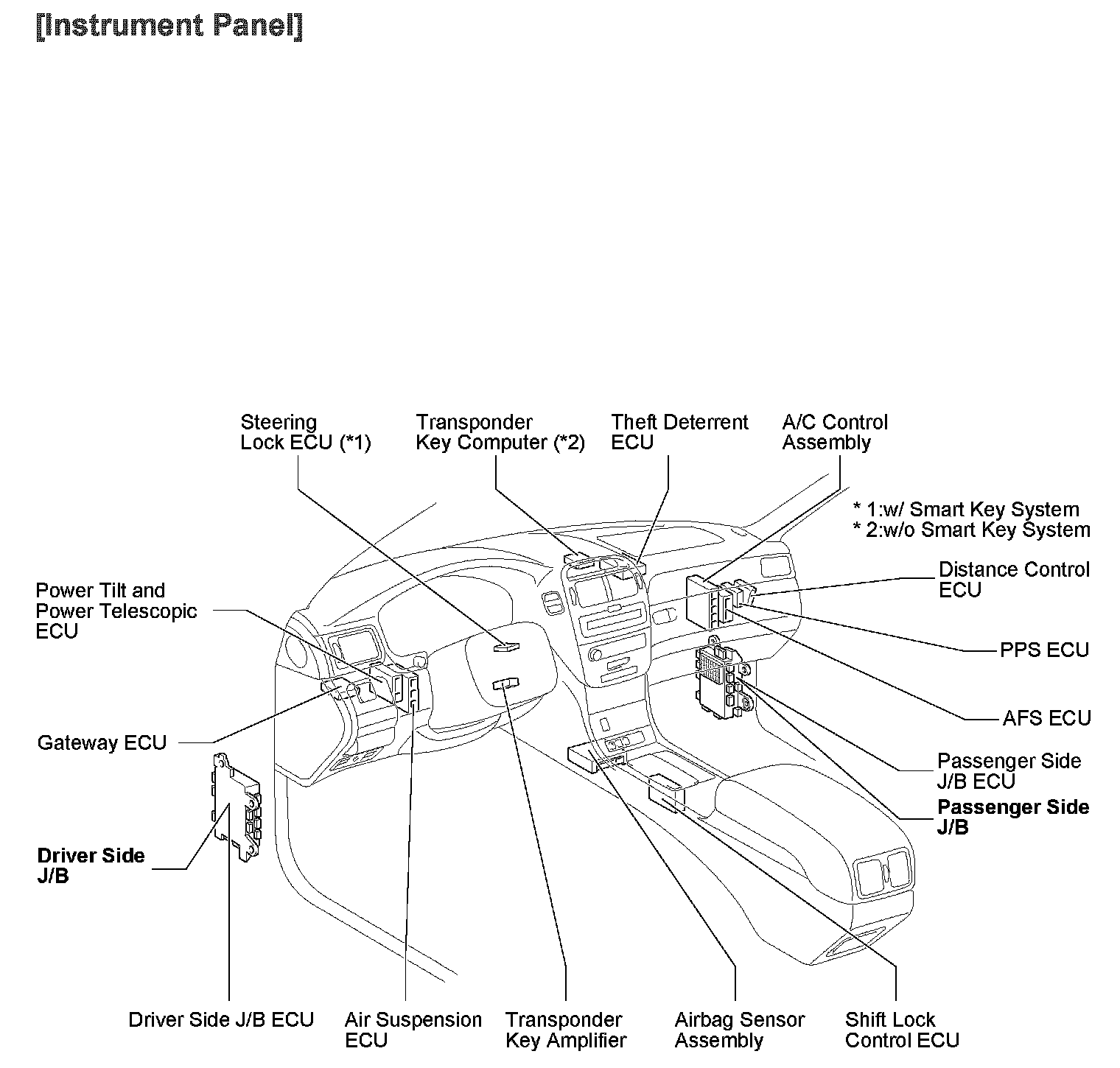 [Instrument Panel]

Steering Lock ECU (*1)

Transponder Key Computer (*2)

Theft Deterrent ECU

A/C Control Assembly

* 1:w/ Smart Key System
* 2:w/o Smart Key System

Power Tilt and Power Telescopic ECU

Distance Control ECU

PPS ECU

AFS ECU

Gateway ECU

Passenger Side J/B ECU

Passenger Side J/B

Driver Side J/B

Driver Side J/B ECU

Air Suspension ECU

Transponder Key Amplifier

Airbag Sensor Assembly

Shift Lock Control ECU